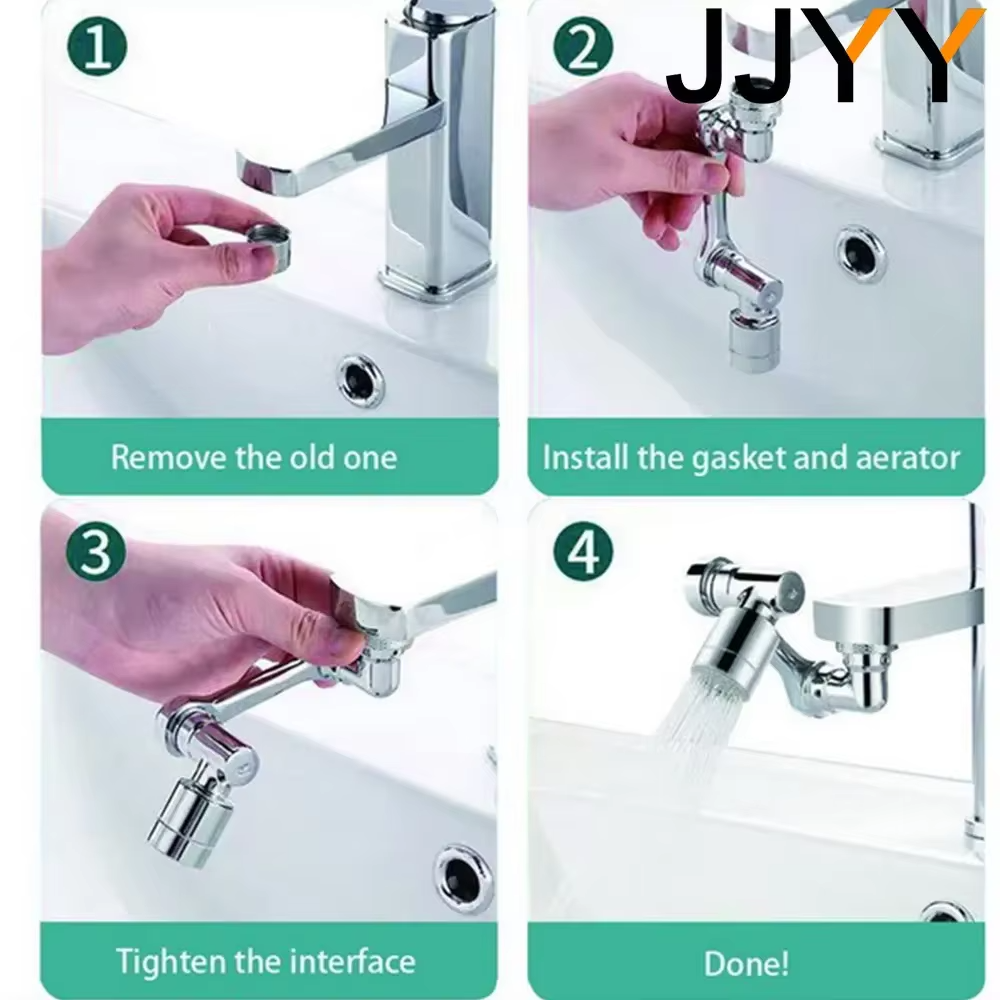 JJYY

1
Remove the old one

2
Install the gasket and aerator

3
Tighten the interface

4
Done!