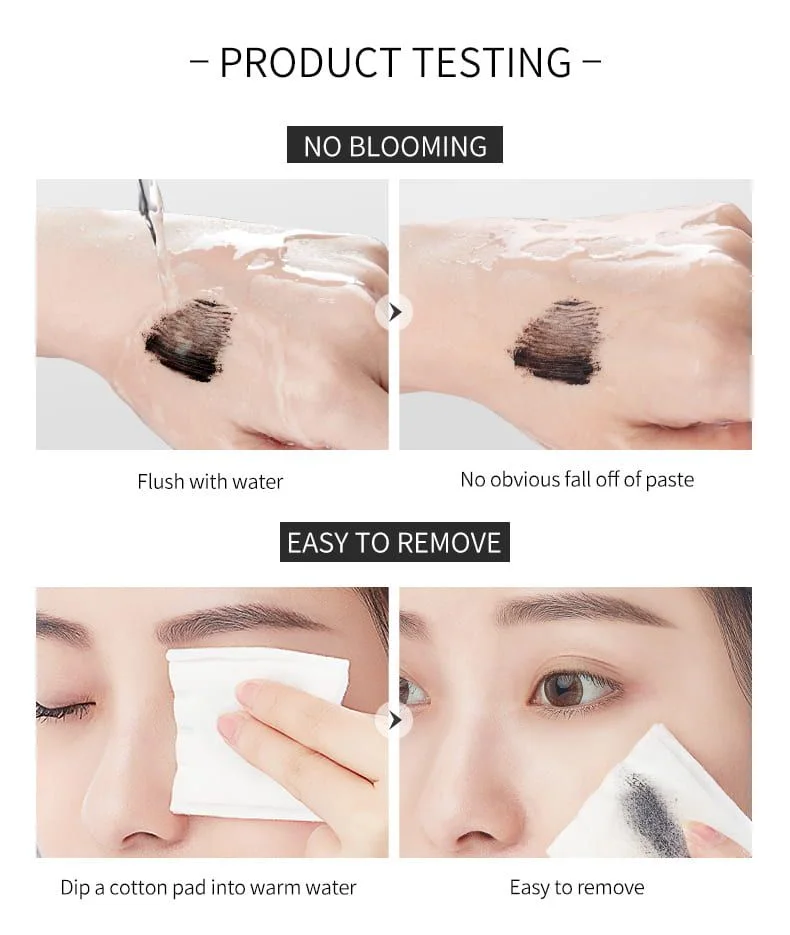 – PRODUCT TESTING –

NO BLOOMING

Flush with water

No obvious fall off of paste

EASY TO REMOVE

Dip a cotton pad into warm water

Easy to remove