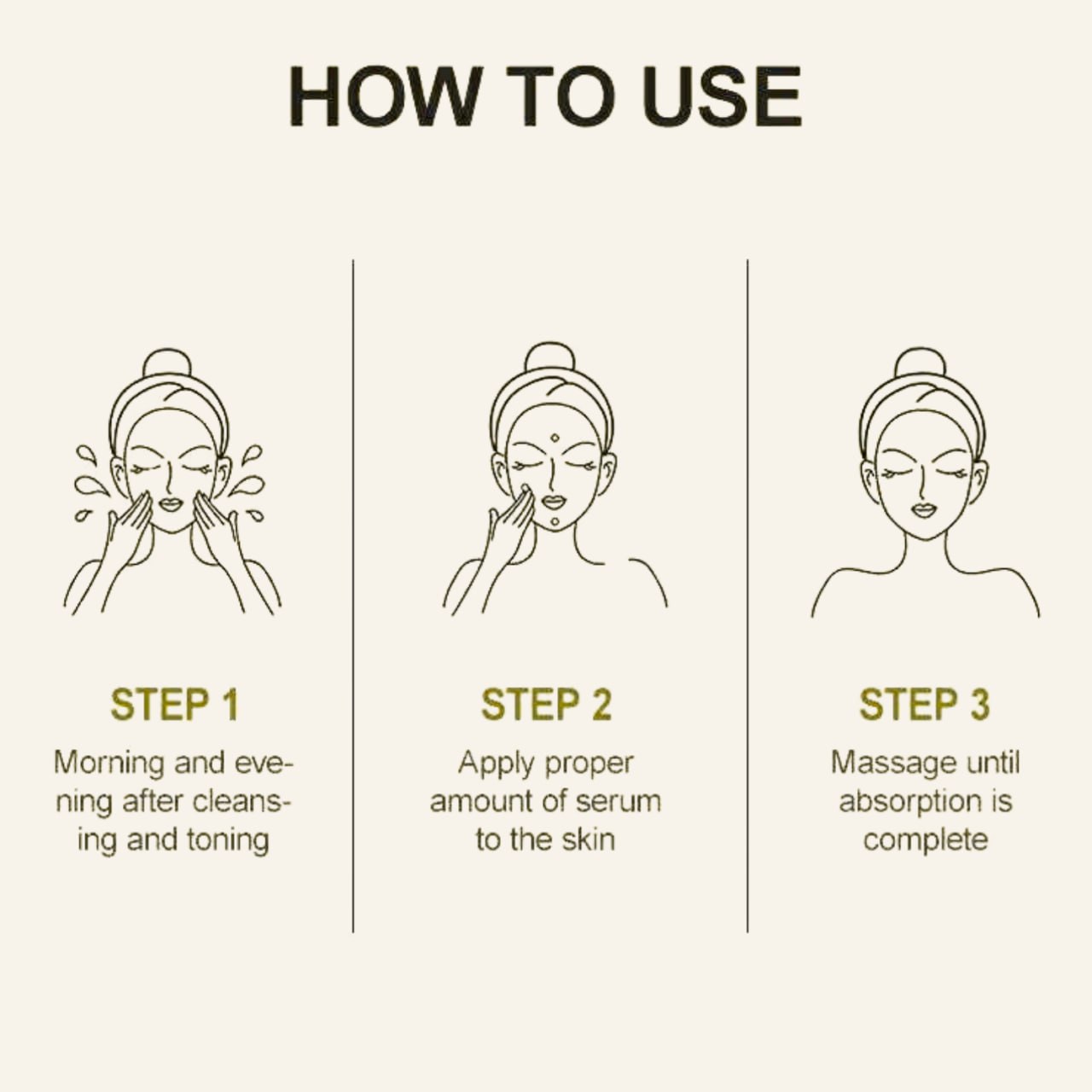 HOW TO USE

STEP 1

Morning and evening after cleansing and toning

STEP 2

Apply proper amount of serum to the skin

STEP 3

Massage until absorption is complete