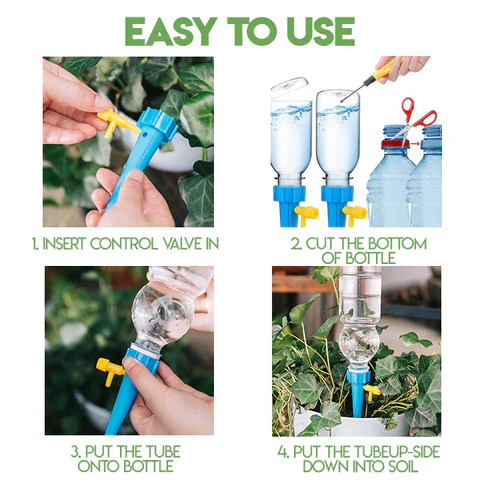 EASY TO USE

1. INSERT CONTROL VALVE IN

2. CUT THE BOTTOM OF BOTTLE

3. PUT THE TUBE ONTO BOTTLE

4. PUT THE TUBEUP-SIDE DOWN INTO SOIL