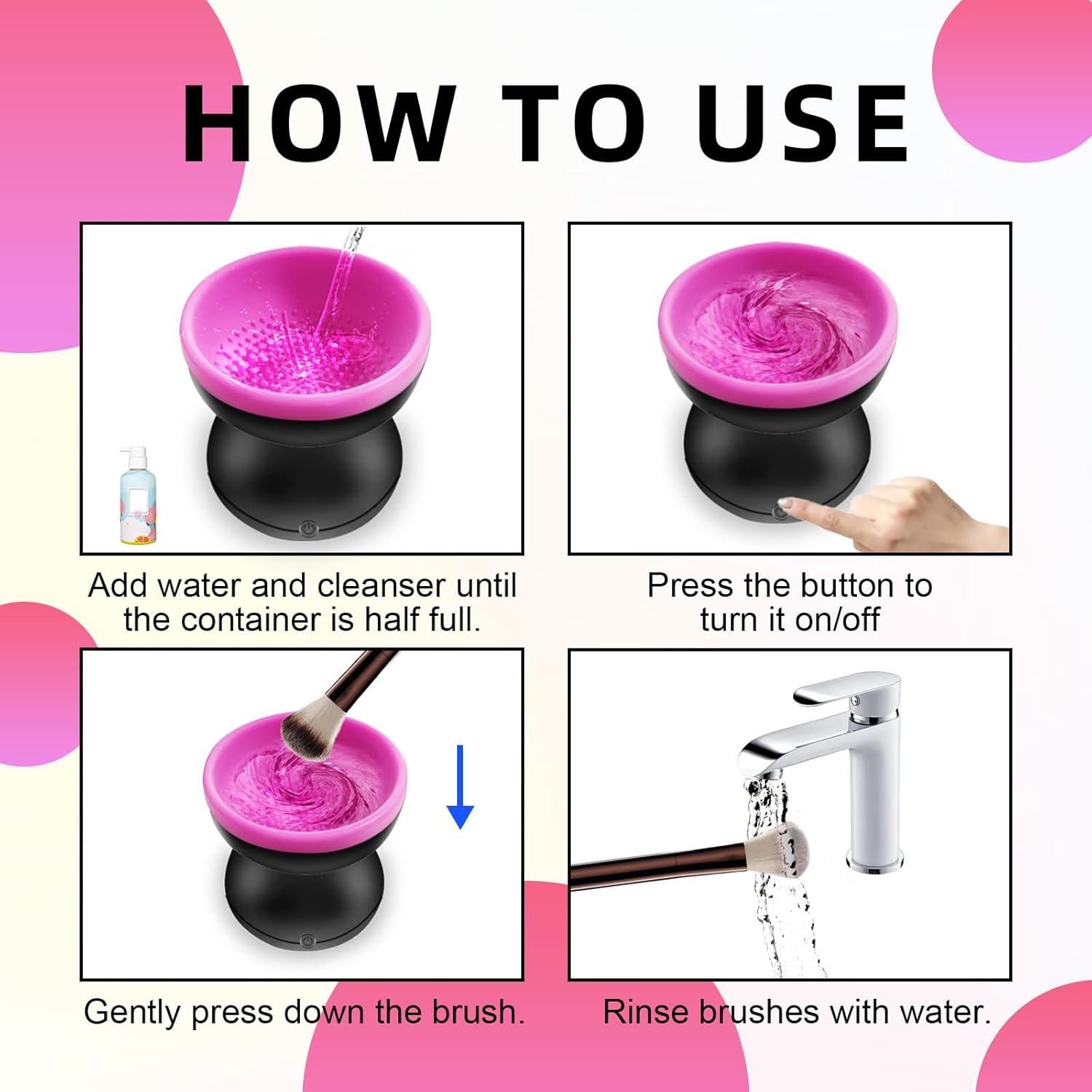 HOW TO USE

Add water and cleanser until the container is half full.

Press the button to turn it on/off

Gently press down the brush.

Rinse brushes with water.