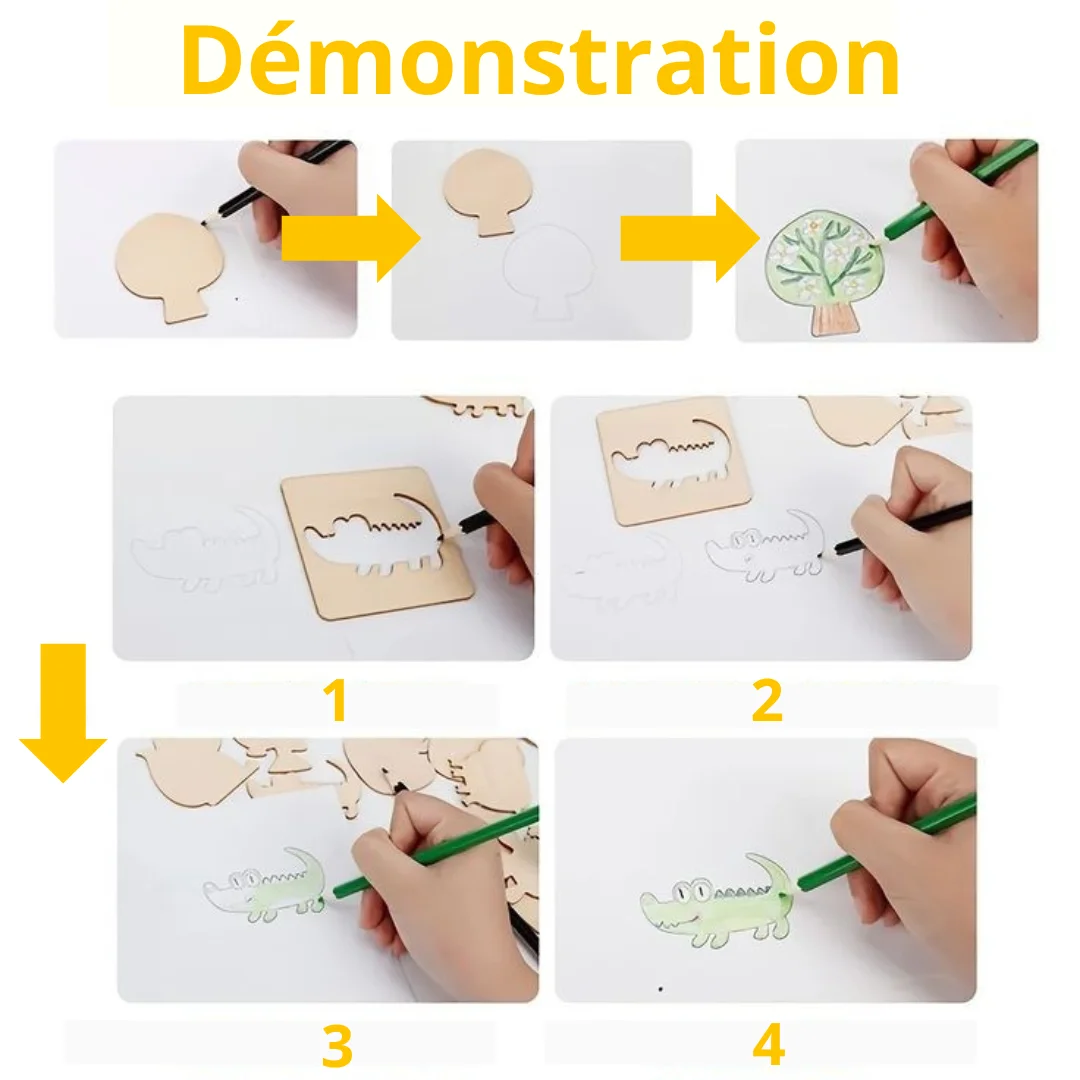 Démonstration

1

2

3

4