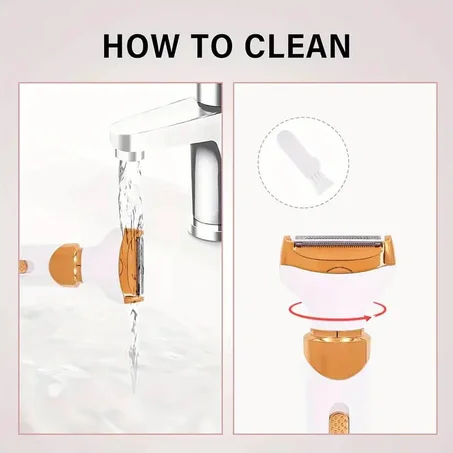 HOW TO CLEAN