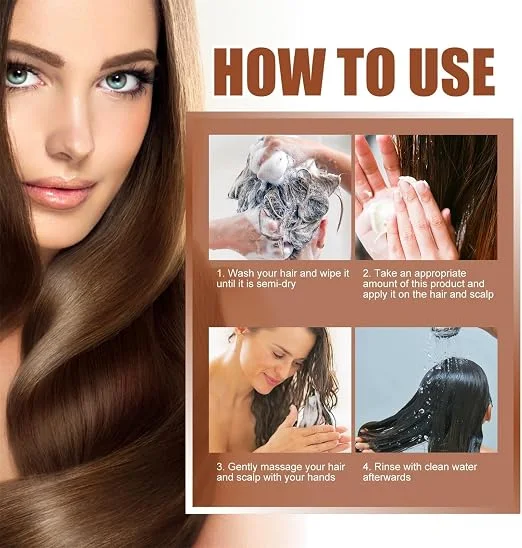 HOW TO USE

1. Wash your hair and wipe it until it is semi-dry

2. Take an appropriate amount of this product and apply it on the hair and scalp

3. Gently massage your hair and scalp with your hands

4. Rinse with clean water afterwards