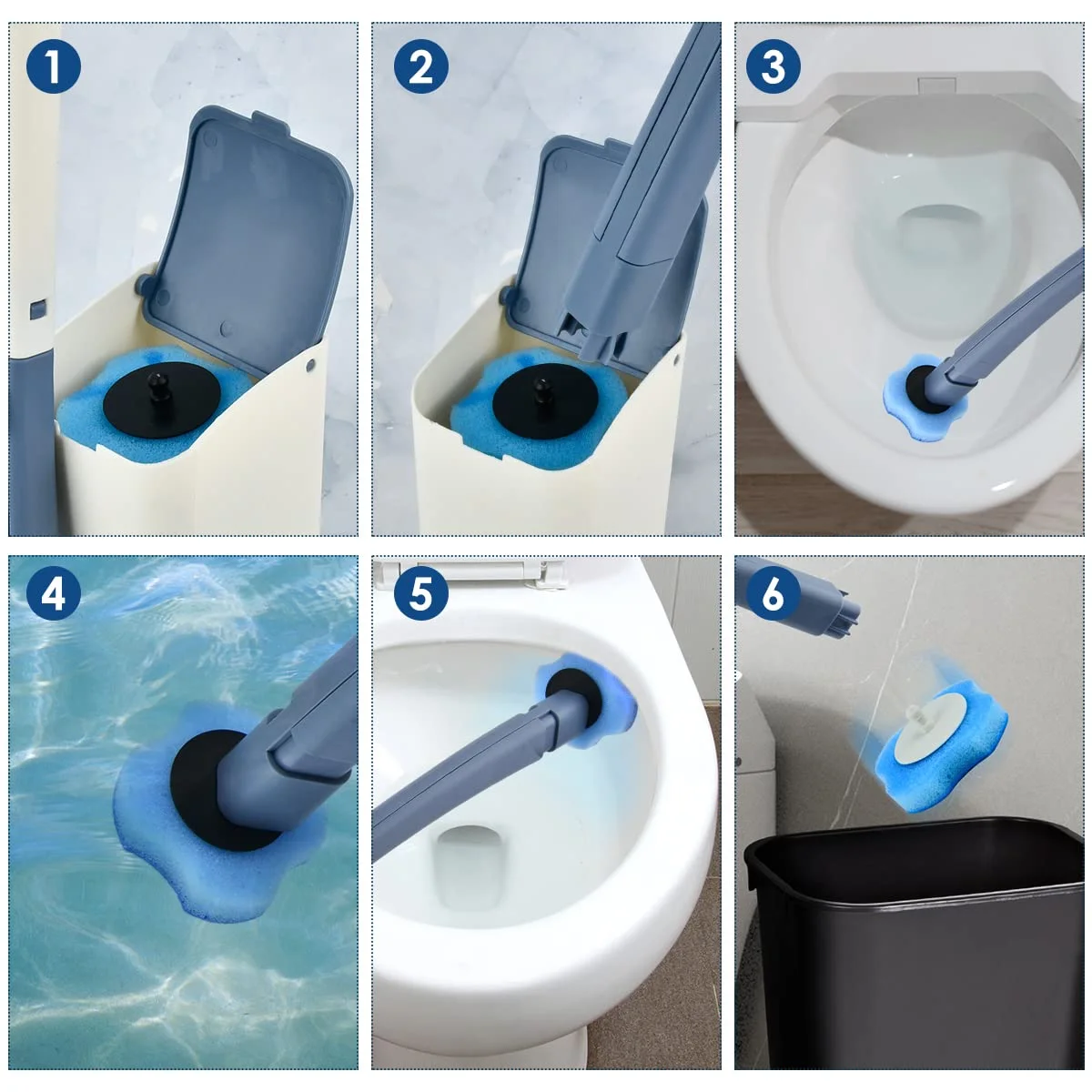 1
2
3
4
5
6