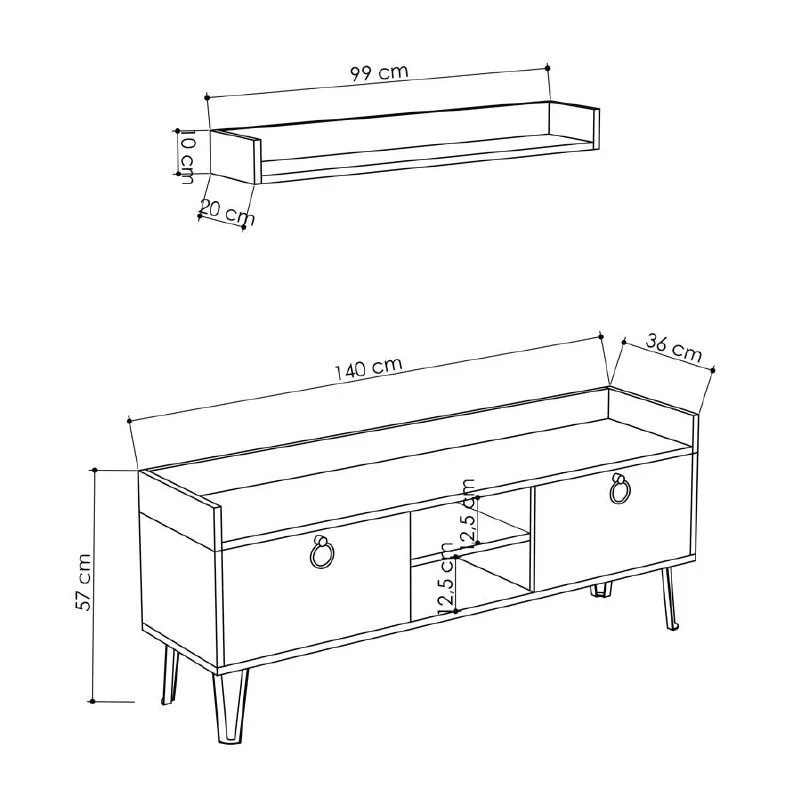 99 cm
10 cm
20 cm
140 cm
36 cm
57 cm
12,5 cm
12,5 cm