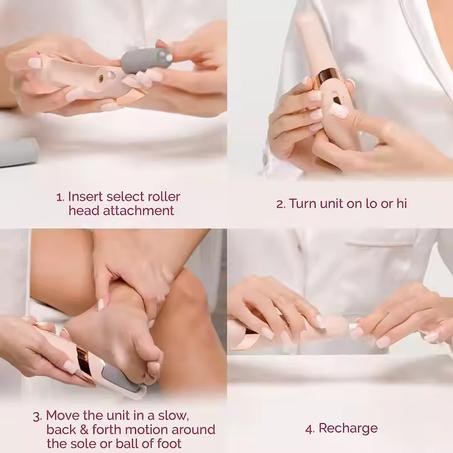 1. Insert select roller head attachment

2. Turn unit on lo or hi

3. Move the unit in a slow, back & forth motion around the sole or ball of foot

4. Recharge