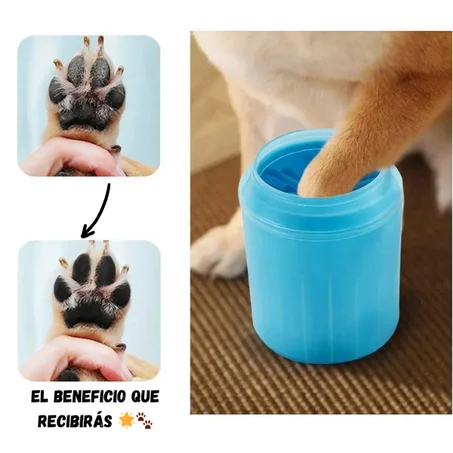 EL BENEFICIO QUE RECIBIRÁS 🌟🐾