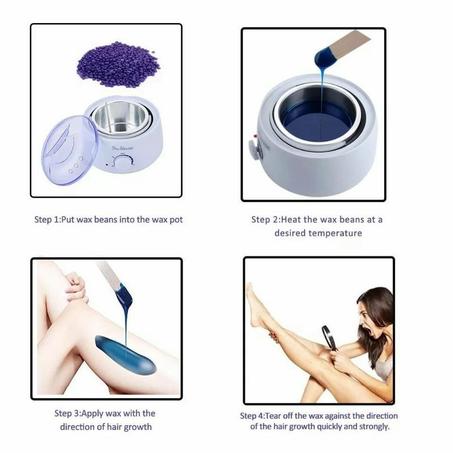 Step 1:Put wax beans into the wax pot

Step 2:Heat the wax beans at a desired temperature

Step 3:Apply wax with the direction of hair growth

Step 4:Tear off the wax against the direction of the hair growth quickly and strongly.