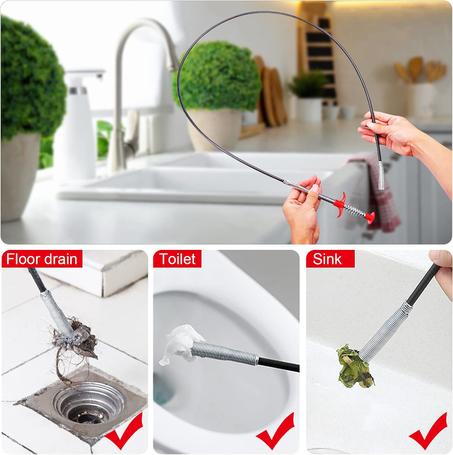 Floor drain

Toilet

Sink