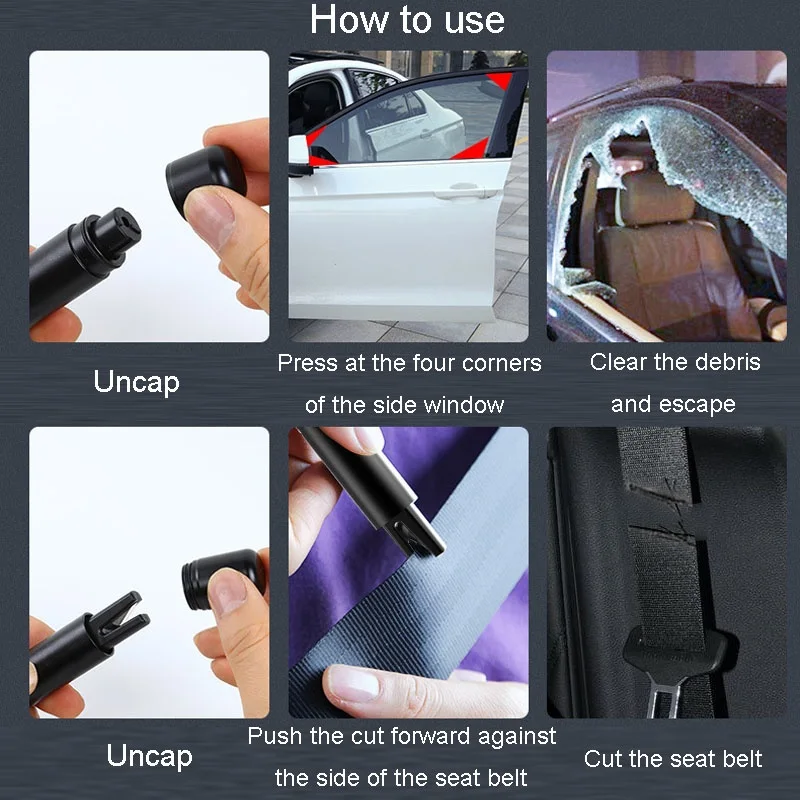 How to use

Uncap

Press at the four corners of the side window

Clear the debris and escape

Uncap

Push the cut forward against the side of the seat belt

Cut the seat belt