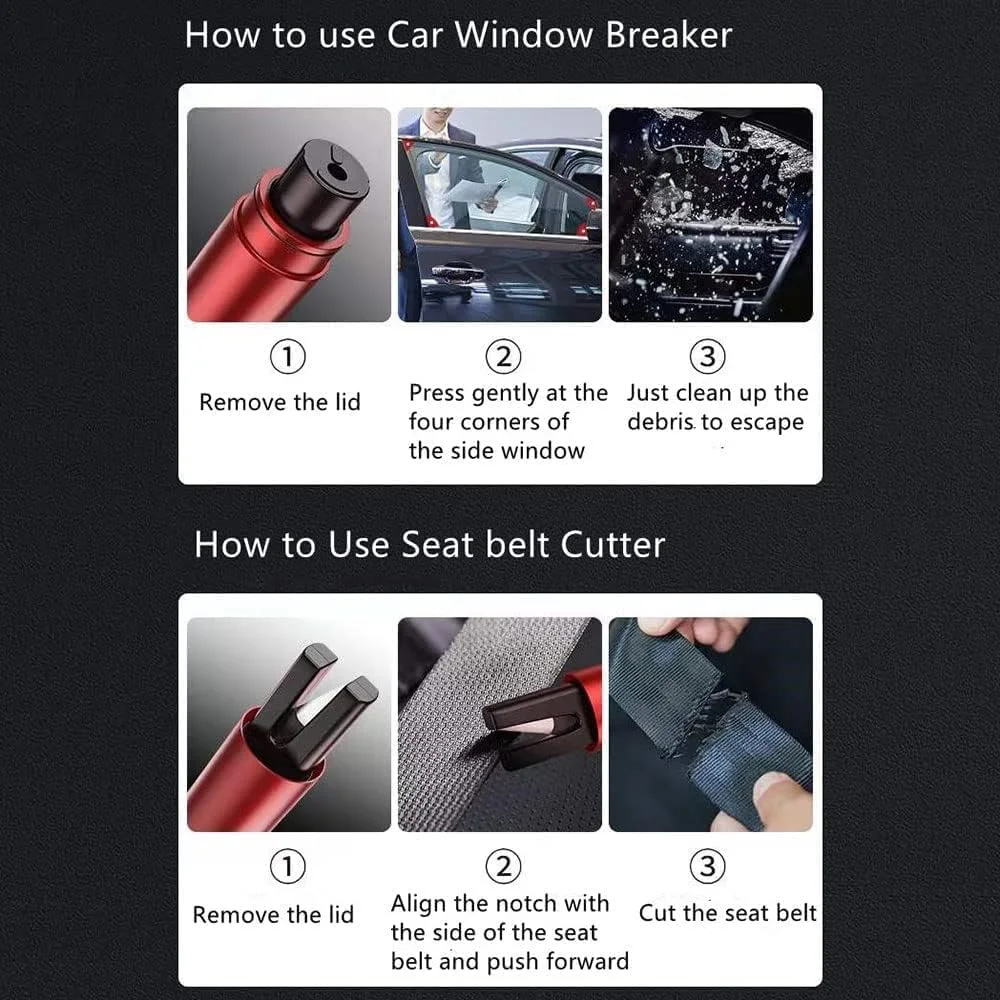 How to use Car Window Breaker

①
Remove the lid

②
Press gently at the four corners of the side window

③
Just clean up the debris to escape

How to Use Seat belt Cutter

①
Remove the lid

②
Align the notch with the side of the seat belt and push forward

③
Cut the seat belt