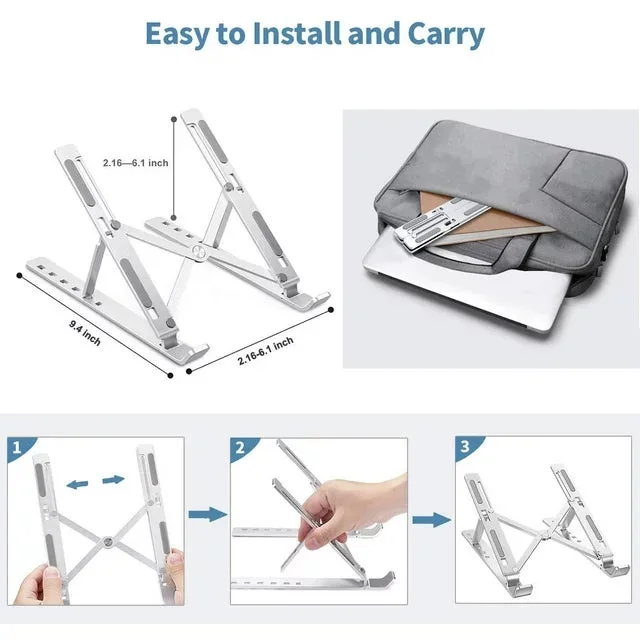 Easy to Install and Carry

2.16—6.1 inch

9.4 inch

2.16-6.1 inch

1

2

3