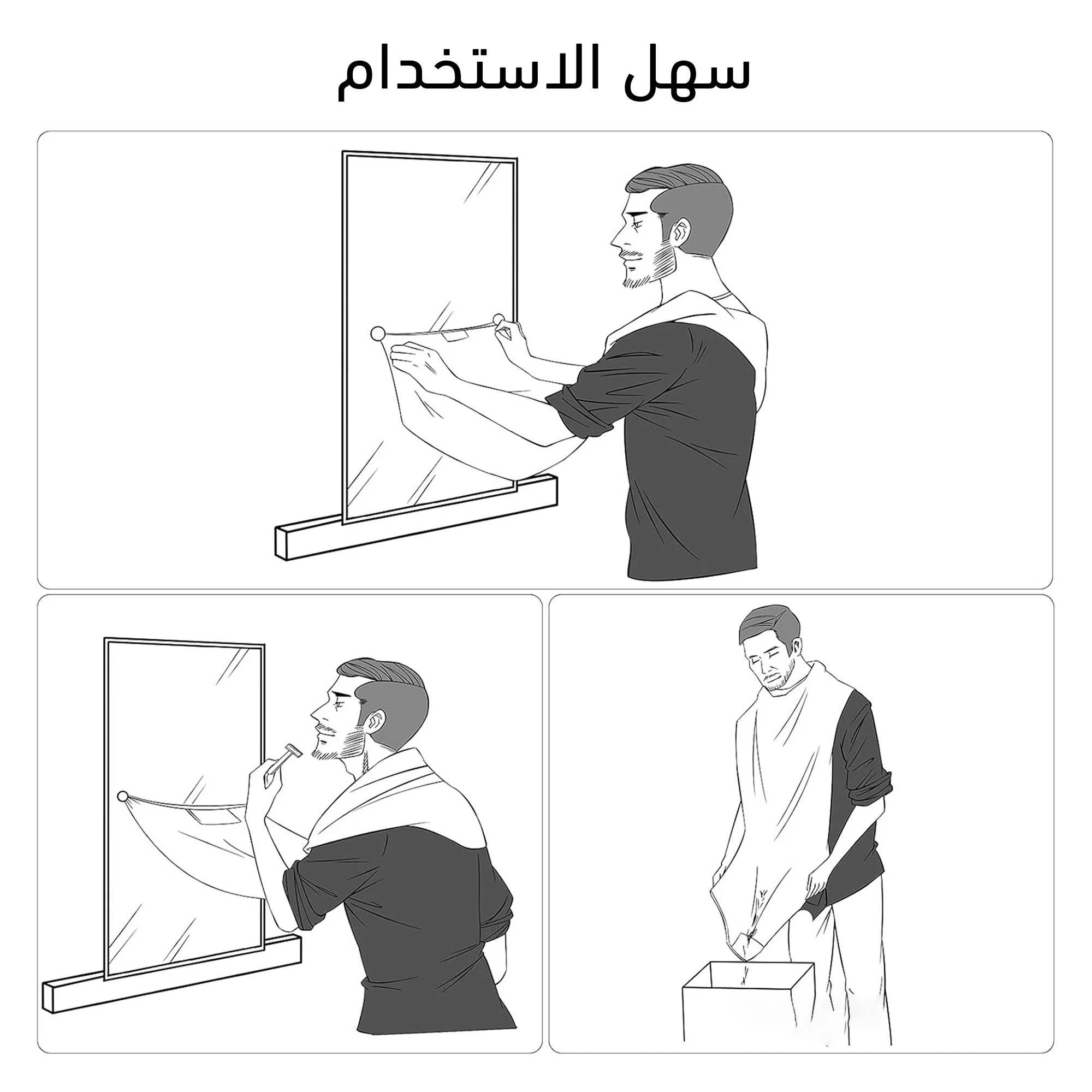 سهل الاستخدام