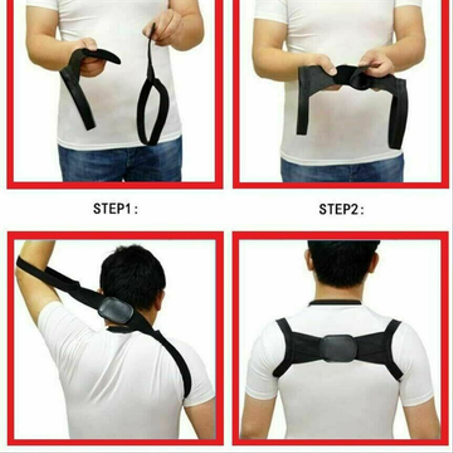 STEP1 :

STEP2 :