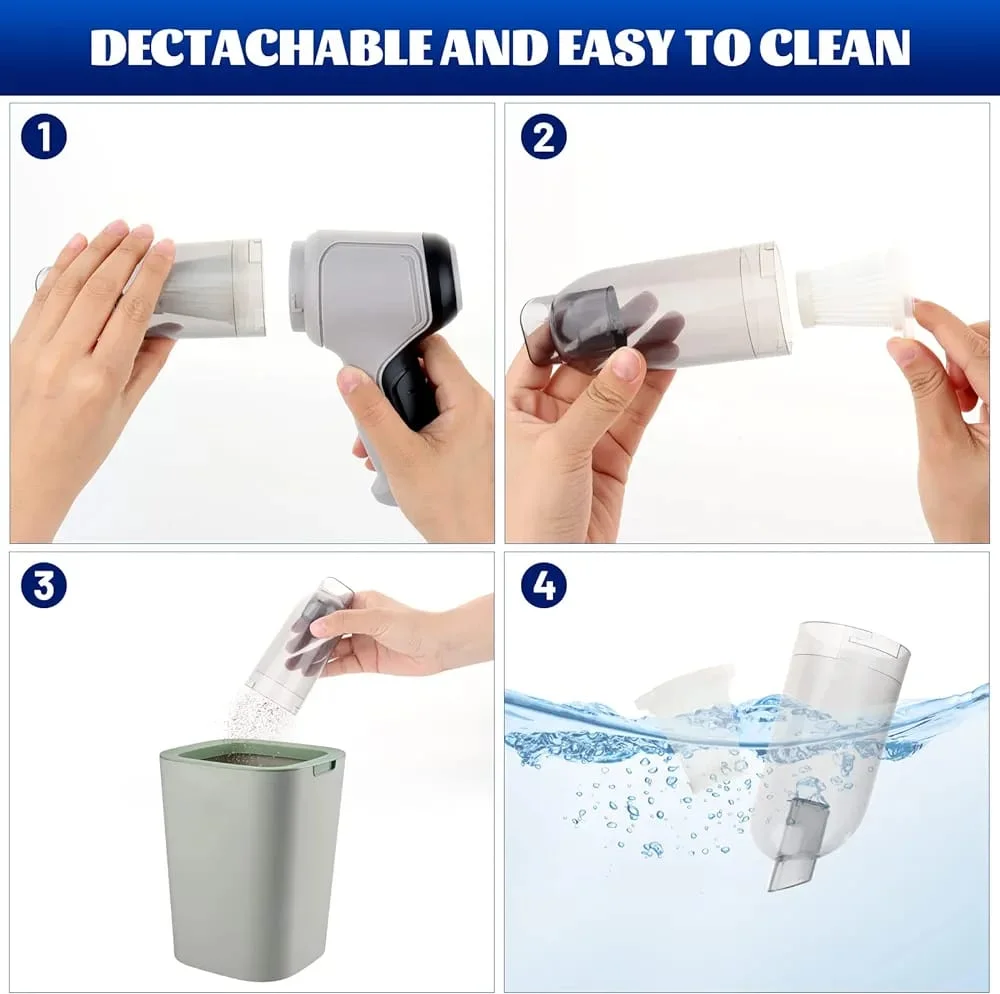 DECTACHABLE AND EASY TO CLEAN

1

2

3

4