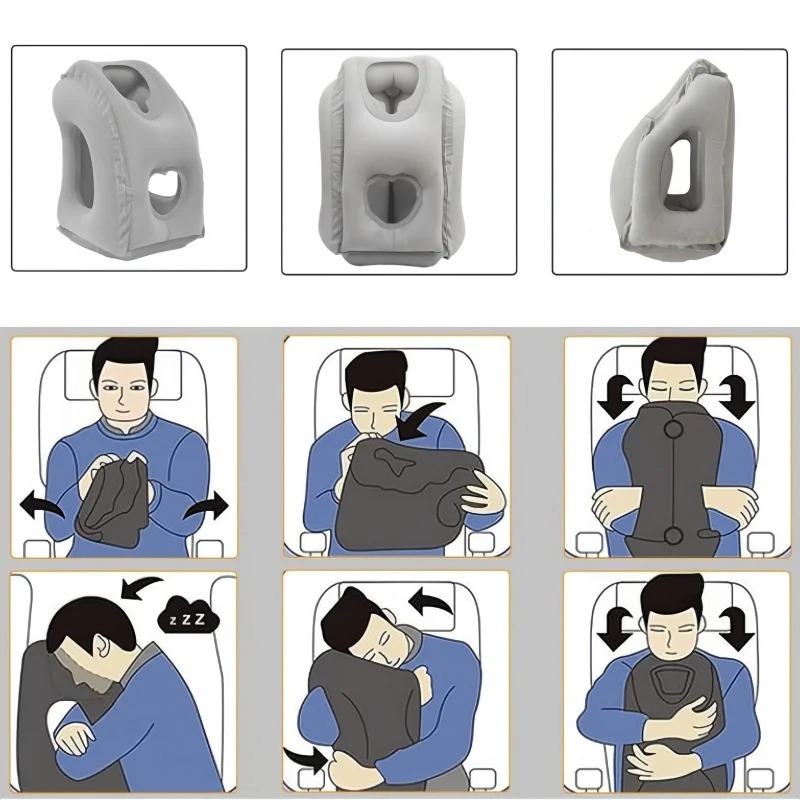 z z Z