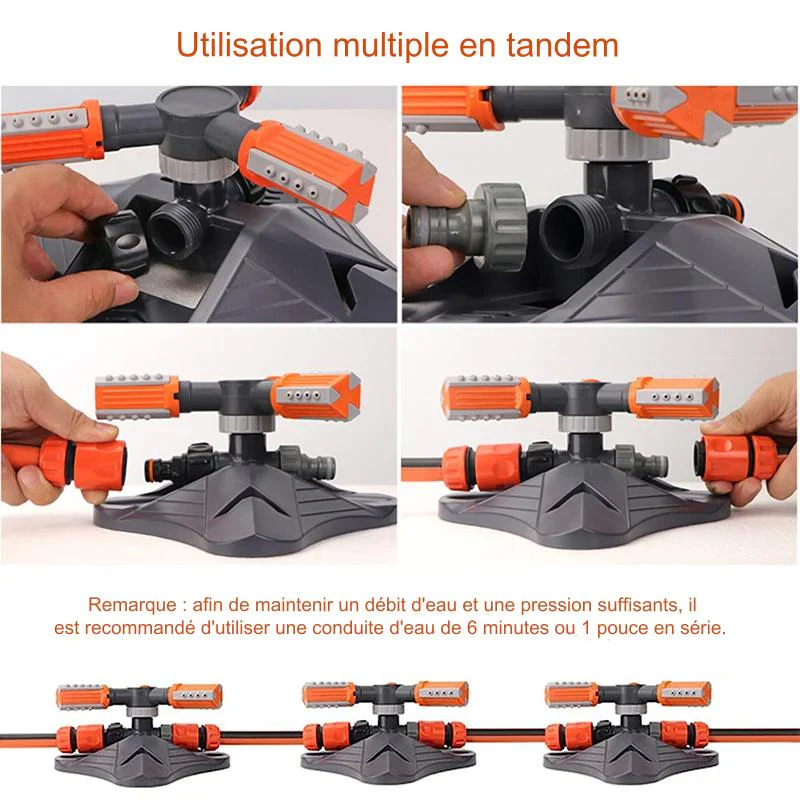 Utilisation multiple en tandem

Remarque : afin de maintenir un débit d'eau et une pression suffisants, il est recommandé d'utiliser une conduite d'eau de 6 minutes ou 1 pouce en série.