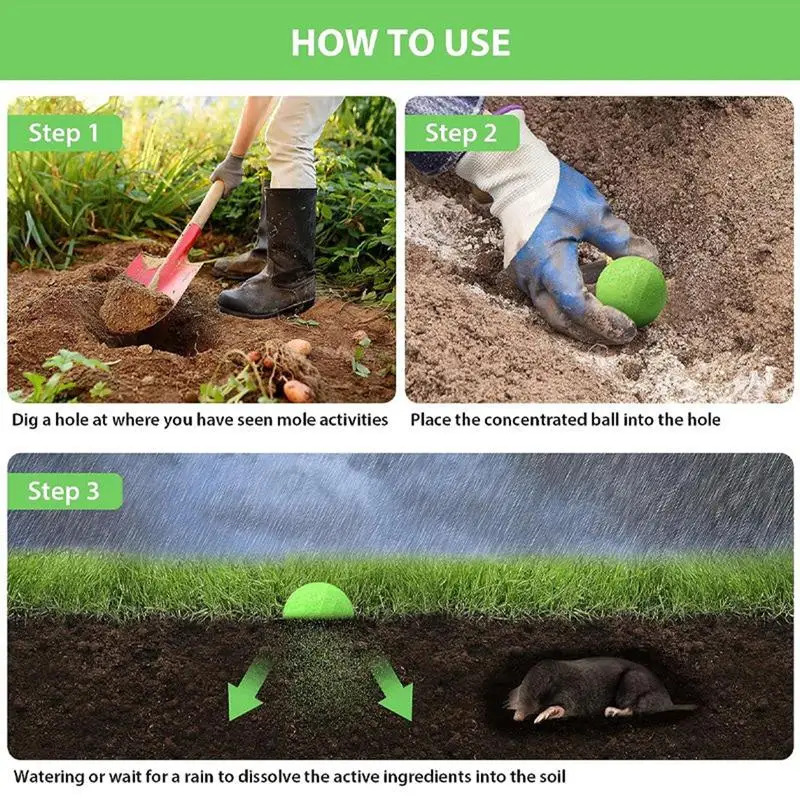 HOW TO USE

Step 1

Dig a hole at where you have seen mole activities

Step 2

Place the concentrated ball into the hole

Step 3

Watering or wait for a rain to dissolve the active ingredients into the soil