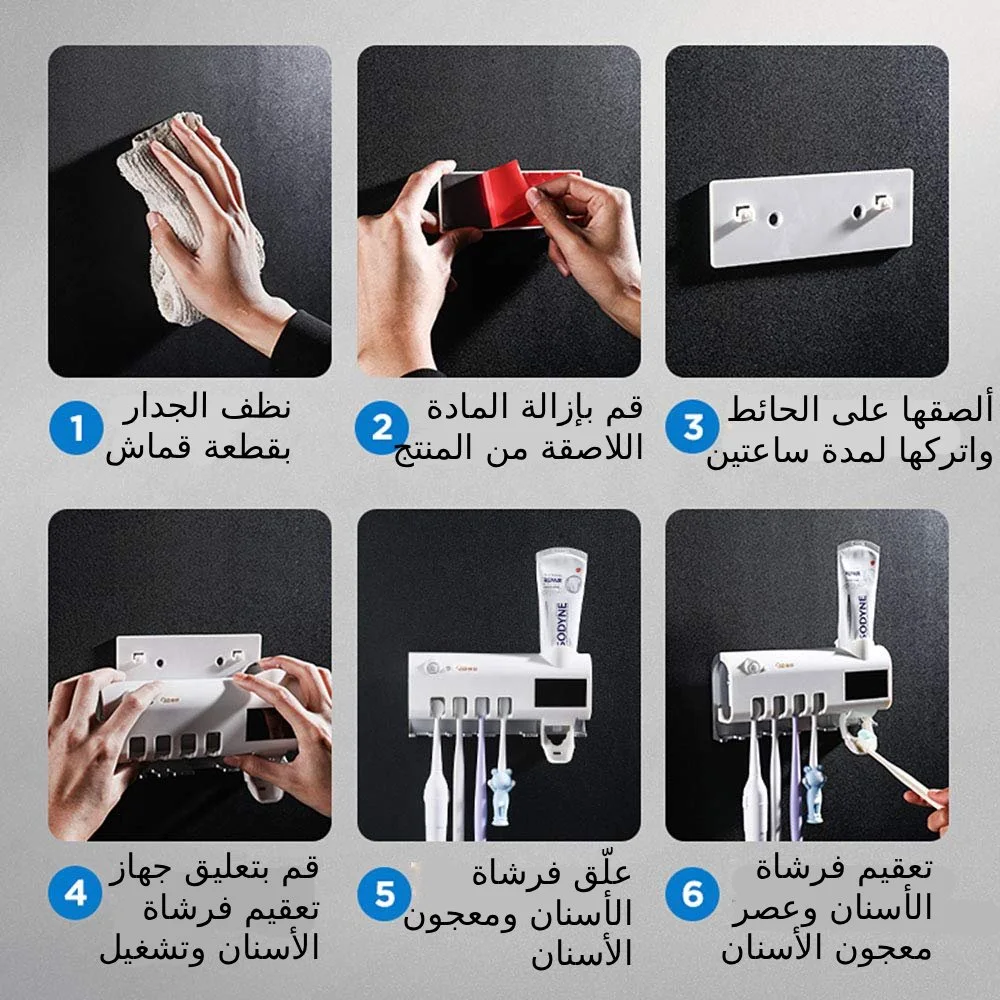 1
نظف الجدار
بقطعة قماش

2
قم بإزالة المادة
اللاصقة من المنتج

3
ألصقها على الحائط
واتركها لمدة ساعتين

SODYNE

SODYNE

4
قم بتعليق جهاز
تعقيم فرشاة
الأسنان وتشغيل

5
علّق فرشاة
الأسنان ومعجون
الأسنان

6
تعقيم فرشاة
الأسنان وعصر
معجون الأسنان