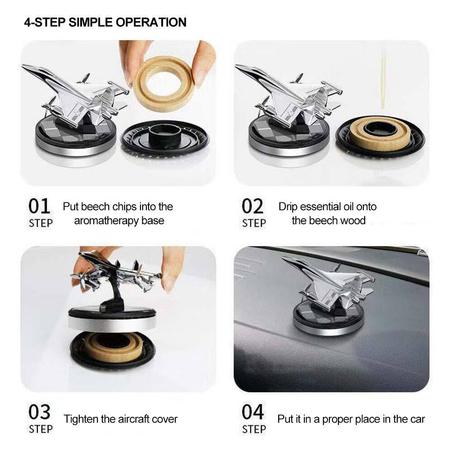 4-STEP SIMPLE OPERATION

01
STEP
Put beech chips into the aromatherapy base

02
STEP
Drip essential oil onto the beech wood

03
STEP
Tighten the aircraft cover

04
STEP
Put it in a proper place in the car