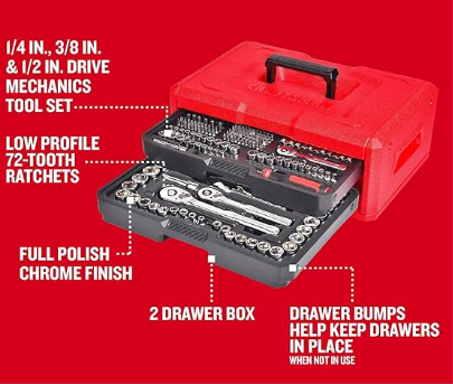 1/4 IN., 3/8 IN. & 1/2 IN. DRIVE MECHANICS TOOL SET

LOW PROFILE 72-TOOTH RATCHETS

FULL POLISH CHROME FINISH

2 DRAWER BOX

DRAWER BUMPS HELP KEEP DRAWERS IN PLACE
WHEN NOT IN USE