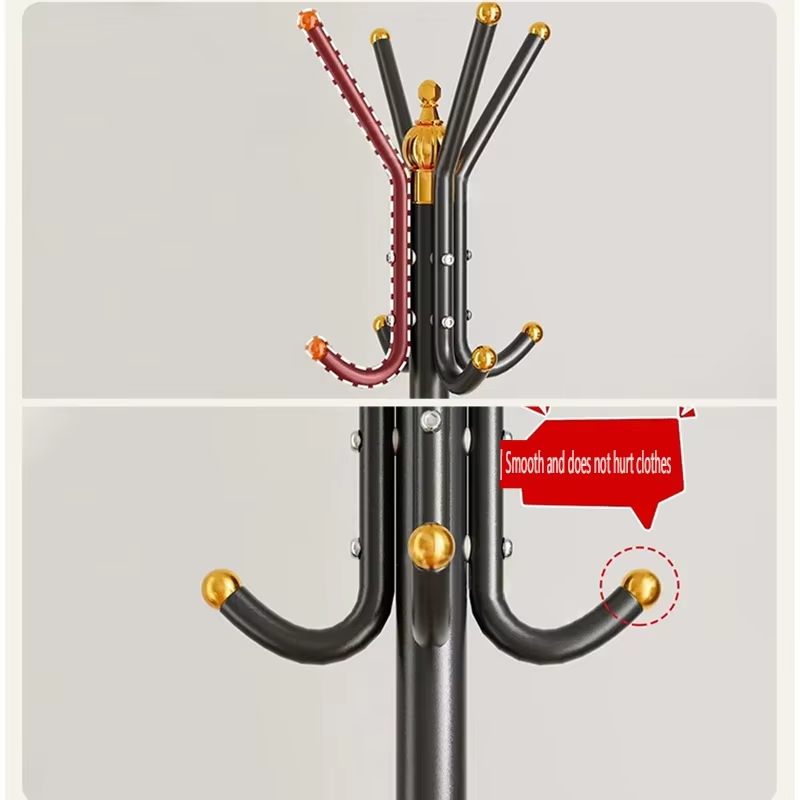 Smooth and does not hurt clothes