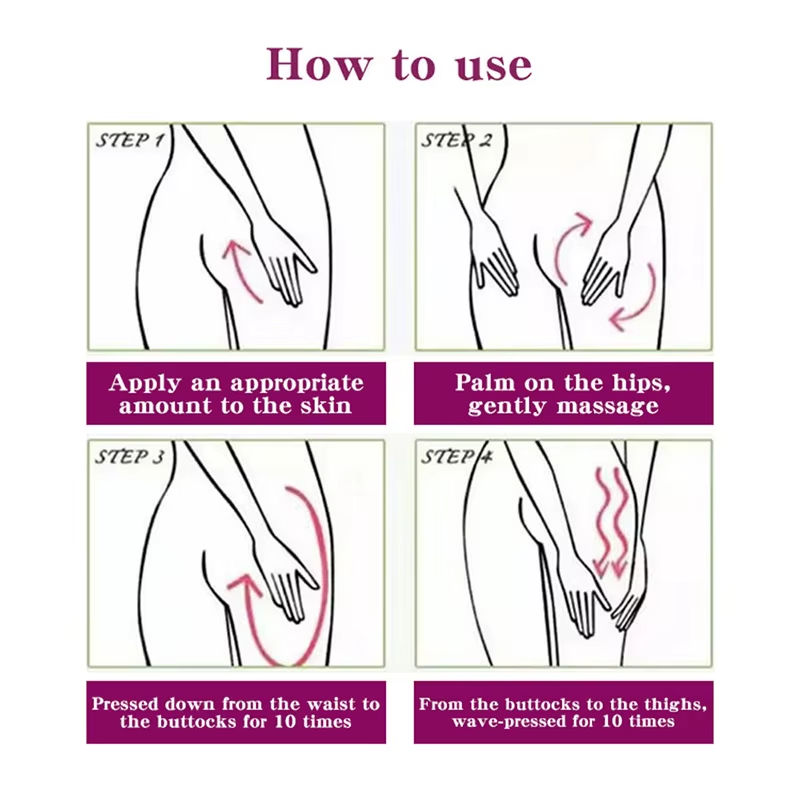 How to use

STEP 1

Apply an appropriate amount to the skin

STEP 2

Palm on the hips, gently massage

STEP 3

Pressed down from the waist to the buttocks for 10 times

STEP 4

From the buttocks to the thighs, wave-pressed for 10 times