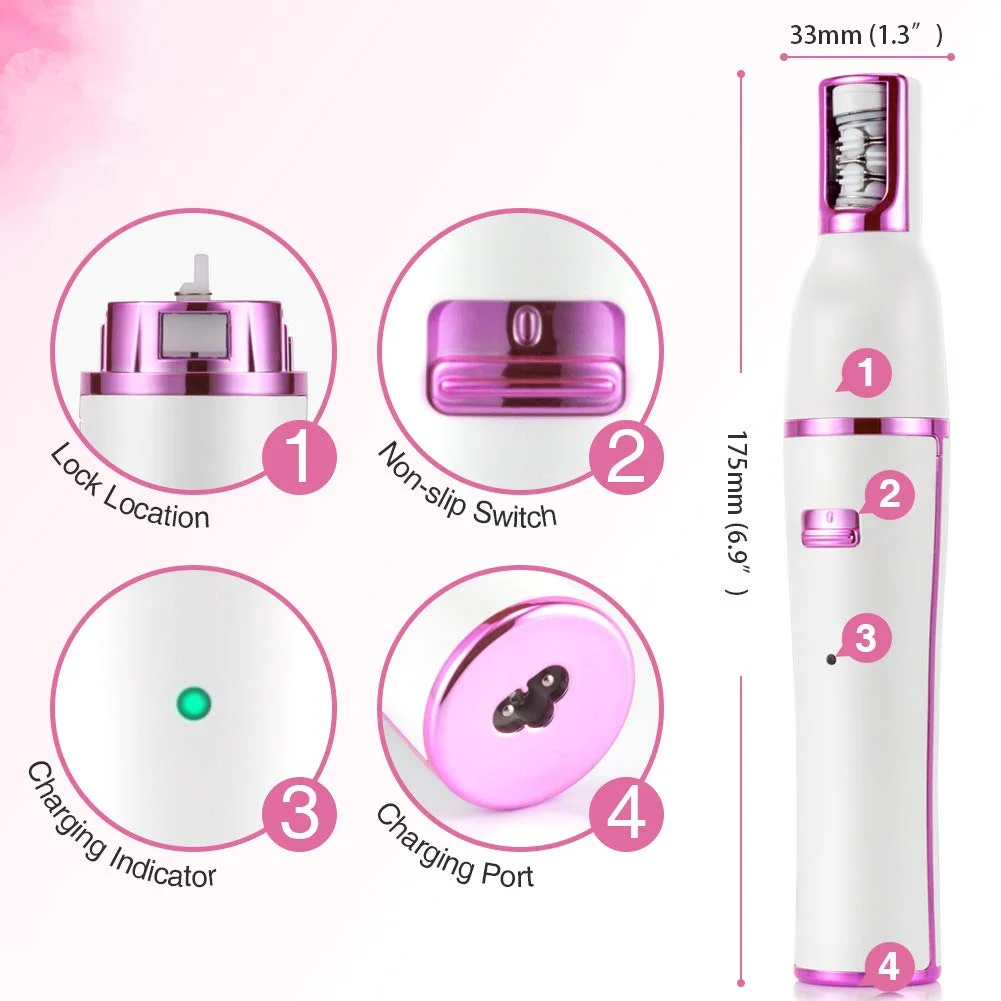 33mm (1.3″)

1
Lock Location

2
Non-slip Switch

3
Charging Indicator

4
Charging Port

175mm (6.9″)

1
2
3
4