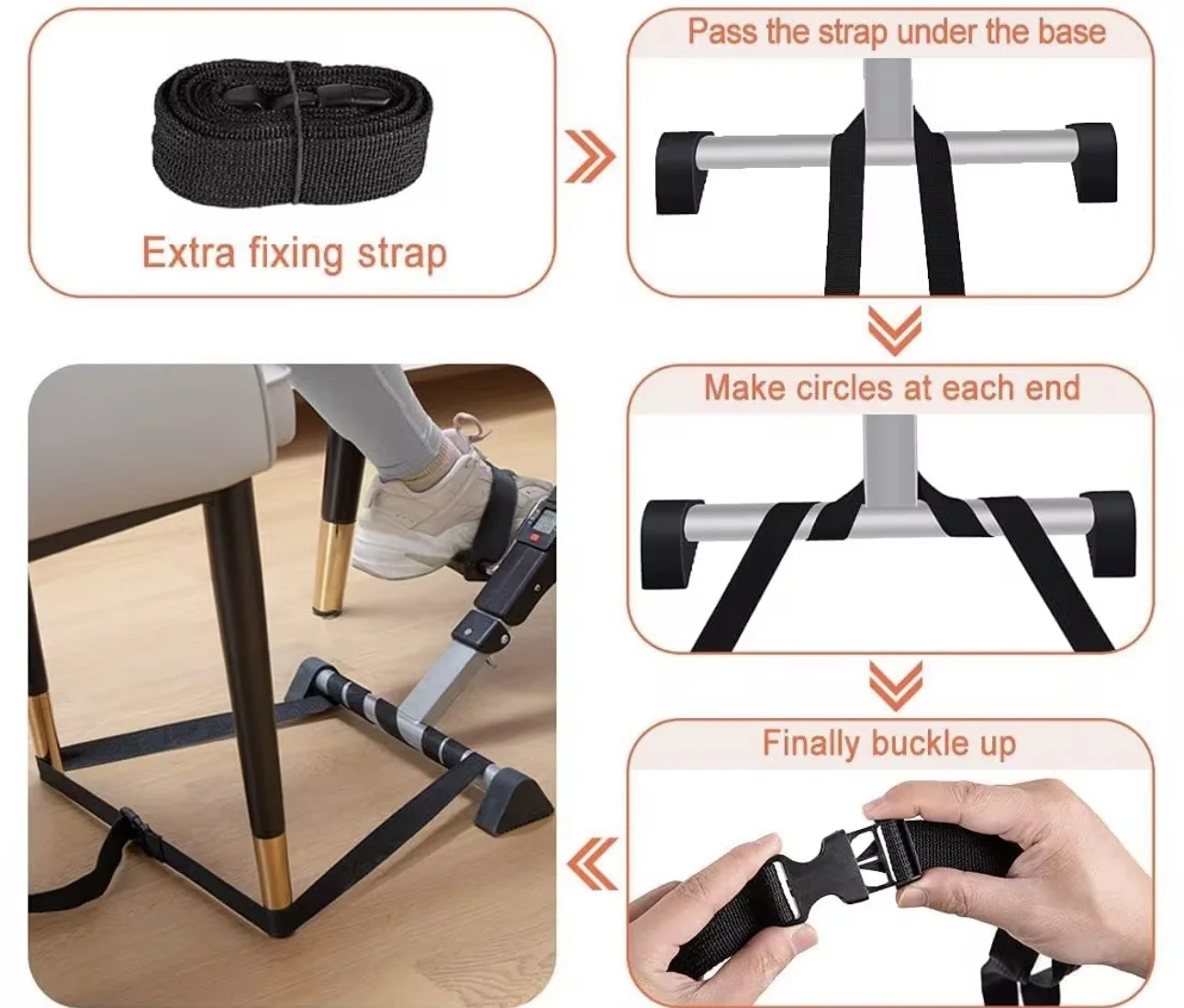 Extra fixing strap

Pass the strap under the base

Make circles at each end

Finally buckle up