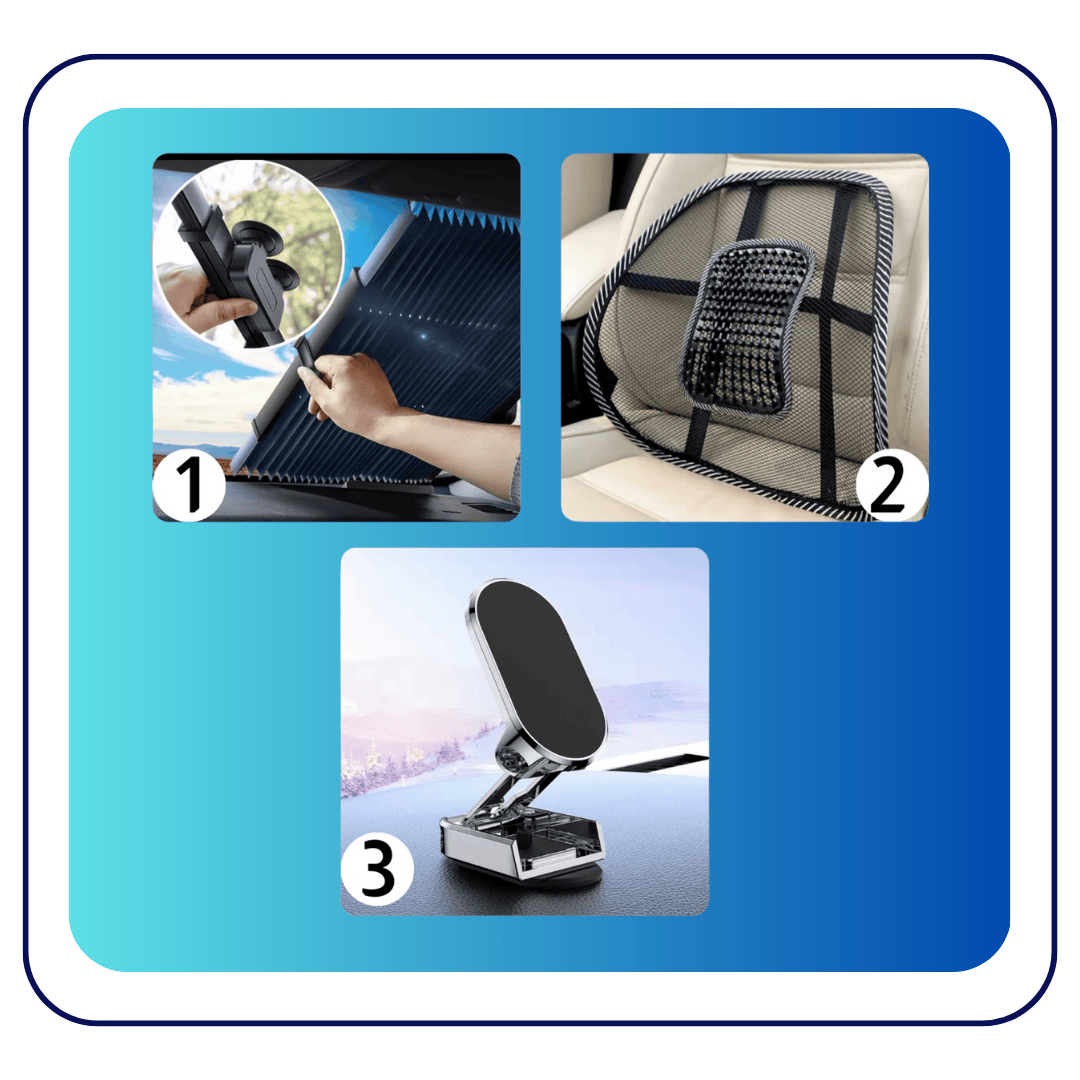 1

2

3