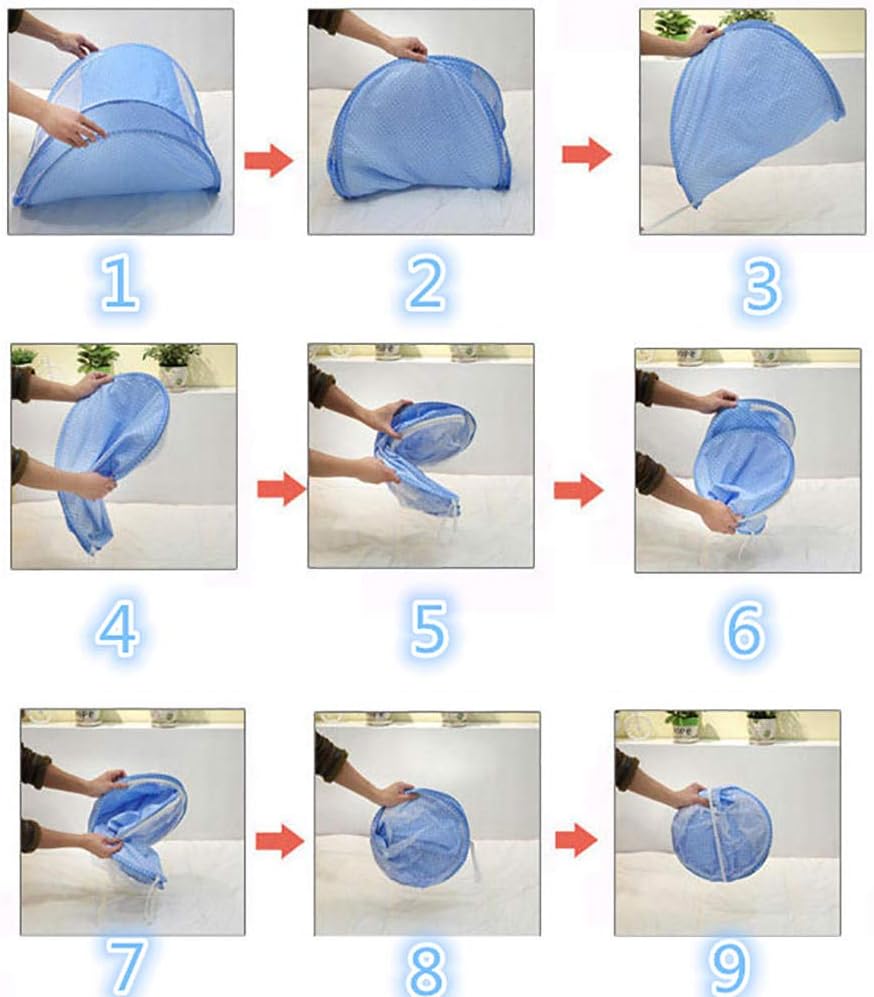 1

2

3

4

5

6

7

8

9