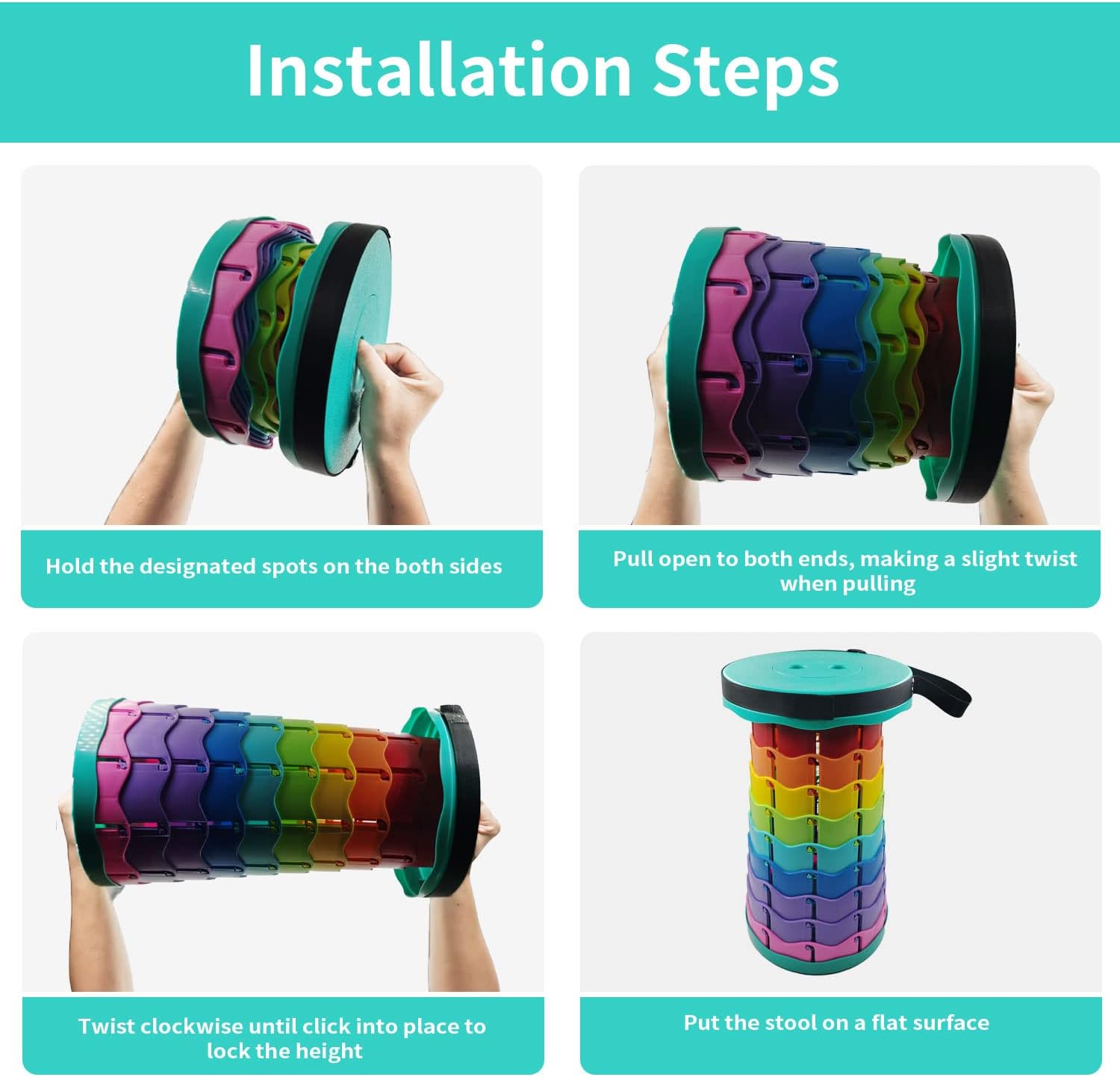 Installation Steps

Hold the designated spots on the both sides

Pull open to both ends, making a slight twist when pulling

Twist clockwise until click into place to lock the height

Put the stool on a flat surface