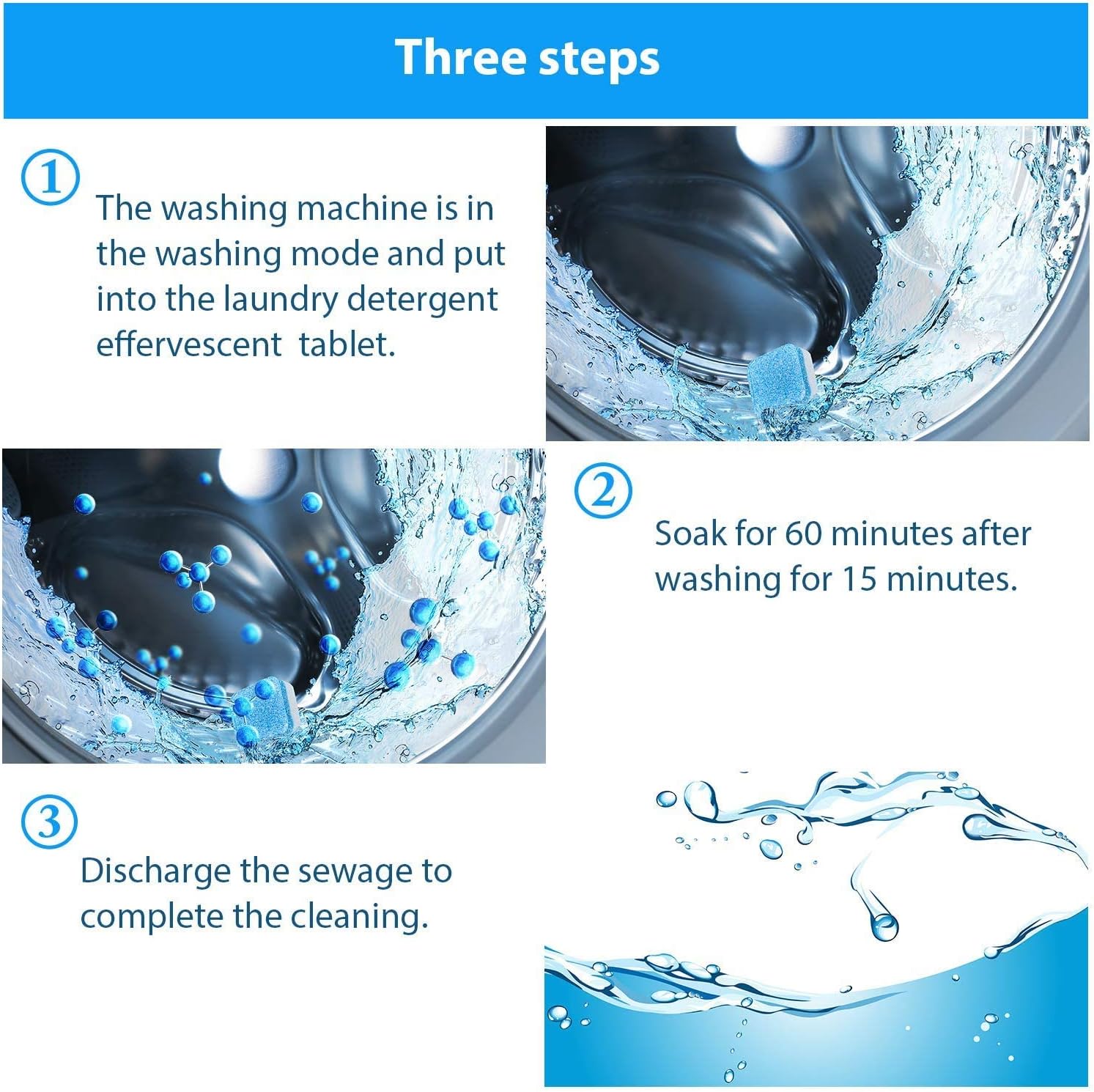 Three steps

①

The washing machine is in the washing mode and put into the laundry detergent effervescent tablet.

②

Soak for 60 minutes after washing for 15 minutes.

③

Discharge the sewage to complete the cleaning.