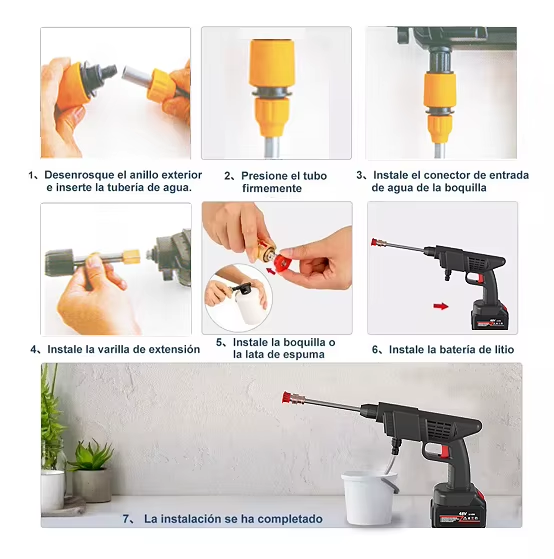 1、Desenrosque el anillo exterior e inserte la tubería de agua.

2、Presione el tubo firmemente

3、Instale el conector de entrada de agua de la boquilla

4、Instale la varilla de extensión

5、Instale la boquilla o la lata de espuma

6、Instale la batería de litio

48V

7、 La instalación se ha completado

48V