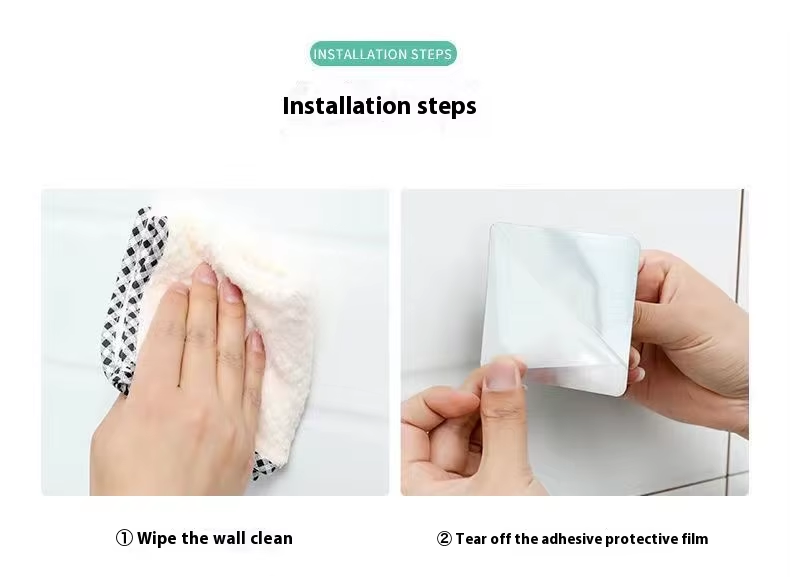 INSTALLATION STEPS

Installation steps

① Wipe the wall clean

② Tear off the adhesive protective film