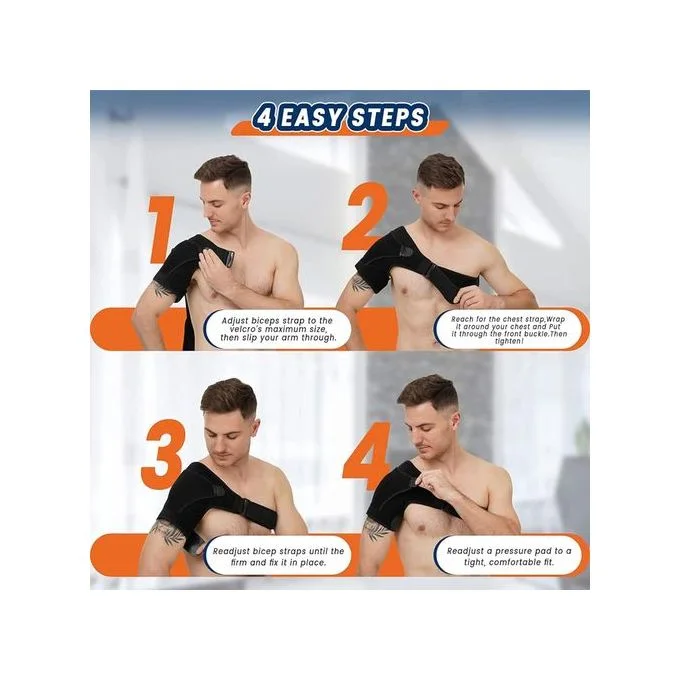 4 EASY STEPS

1

Adjust biceps strap to the velcro's maximum size, then slip your arm through.

2

Reach for the chest strap,Wrap it around your chest and Put it through the front buckle.Then tighten!

3

Readjust bicep straps until the firm and fix it in place.

4

Readjust a pressure pad to a tight, comfortable fit.