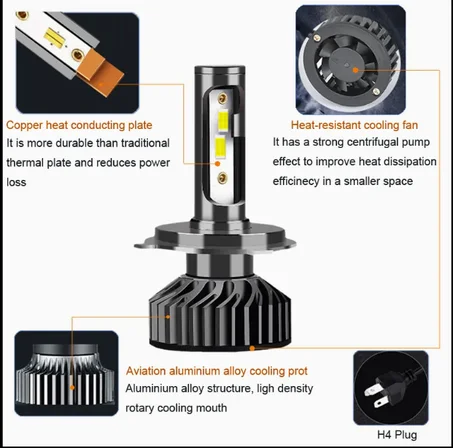 Copper heat conducting plate
It is more durable than traditional thermal plate and reduces power loss

Heat-resistant cooling fan
It has a strong centrifugal pump effect to improve heat dissipation efficinecy in a smaller space

Aviation aluminium alloy cooling prot
Aluminium alloy structure, ligh density rotary cooling mouth

H4 Plug