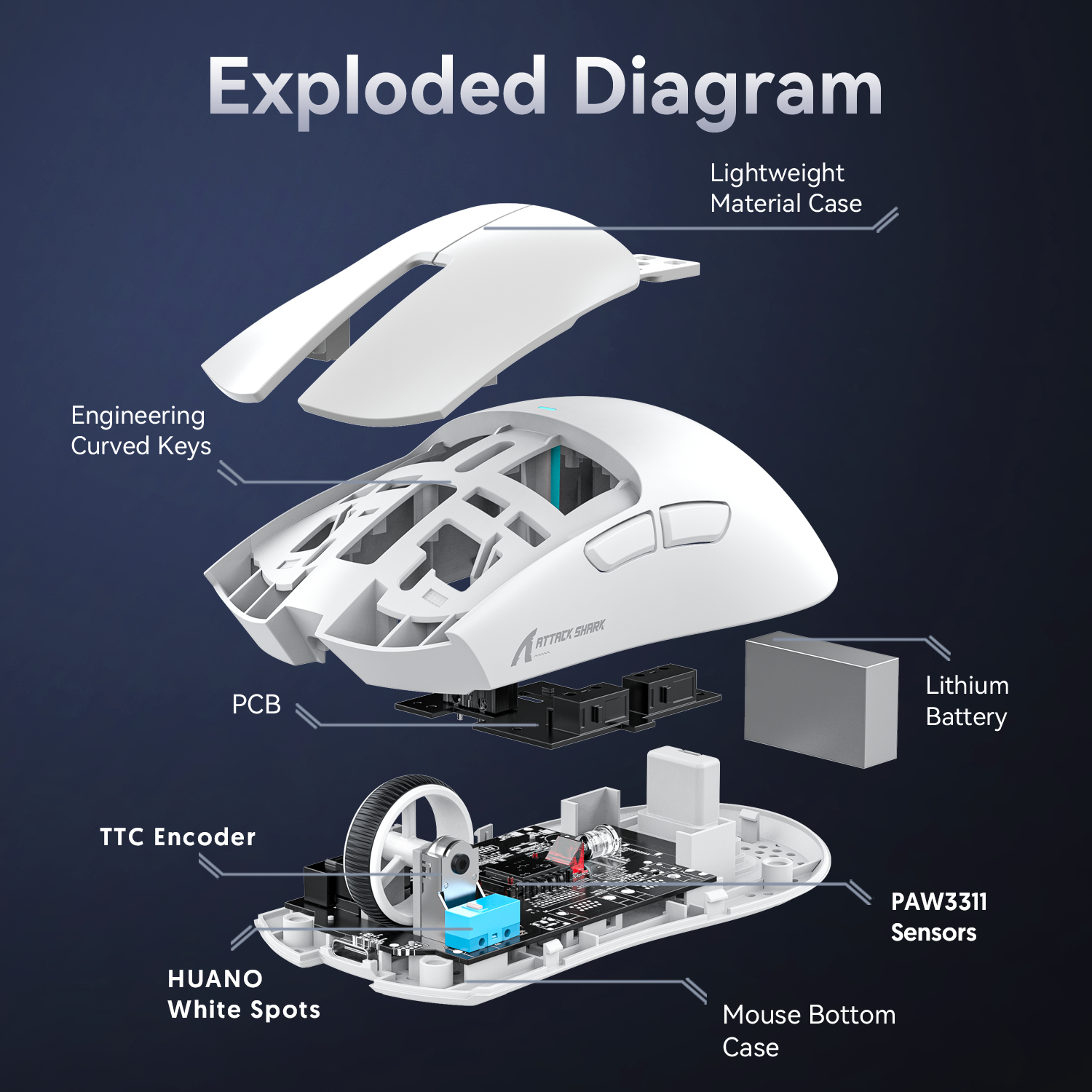 Exploded Diagram

Lightweight Material Case

Engineering Curved Keys

ATTACK SHARK

PCB

Lithium Battery

TTC Encoder

PAW3311 Sensors

HUANO White Spots

Mouse Bottom Case