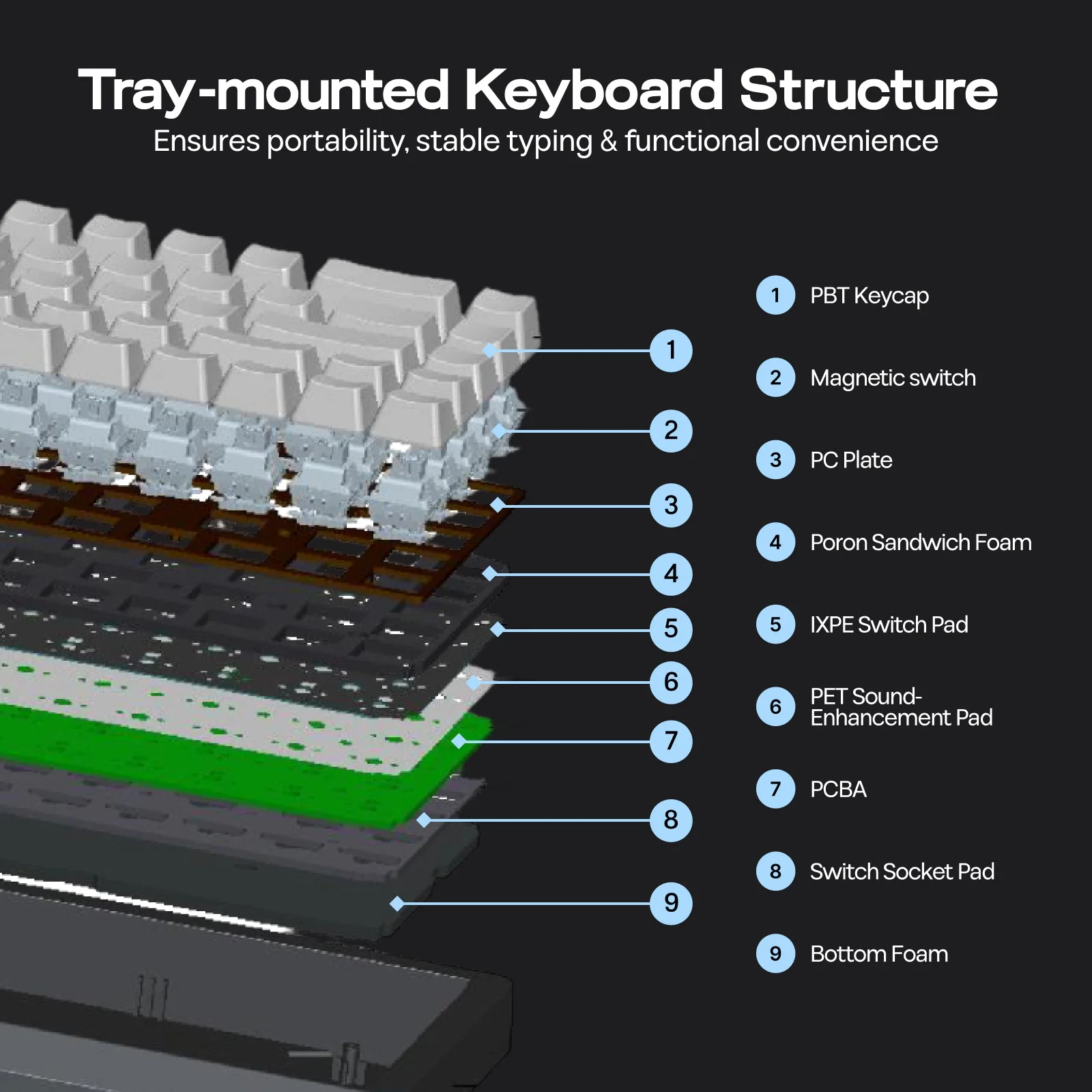 Tray-mounted Keyboard Structure

Ensures portability, stable typing & functional convenience

1
2
3
4
5
6
7
8
9

1 PBT Keycap

2 Magnetic switch

3 PC Plate

4 Poron Sandwich Foam

5 IXPE Switch Pad

6 PET Sound-Enhancement Pad

7 PCBA

8 Switch Socket Pad

9 Bottom Foam