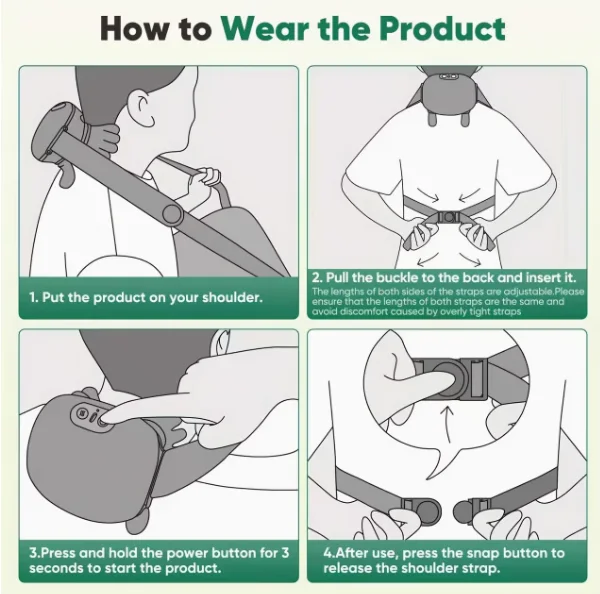 How to Wear the Product

1. Put the product on your shoulder.

2. Pull the buckle to the back and insert it.
The lengths of both sides of the straps are adjustable.Please ensure that the lengths of both straps are the same and avoid discomfort caused by overly tight straps

3.Press and hold the power button for 3 seconds to start the product.

4.After use, press the snap button to release the shoulder strap.