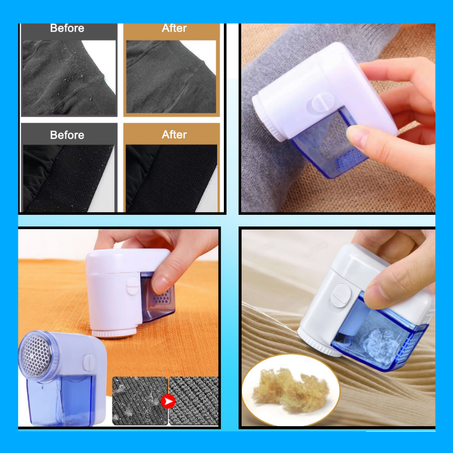 Before

After

Before

After