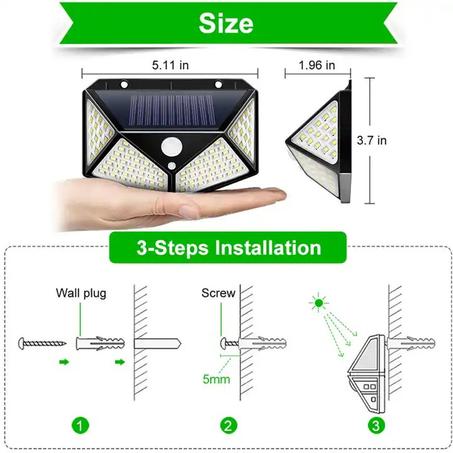 Size

5.11 in

1.96 in

3.7 in

3-Steps Installation

Wall plug

Screw

5mm

1

2

3