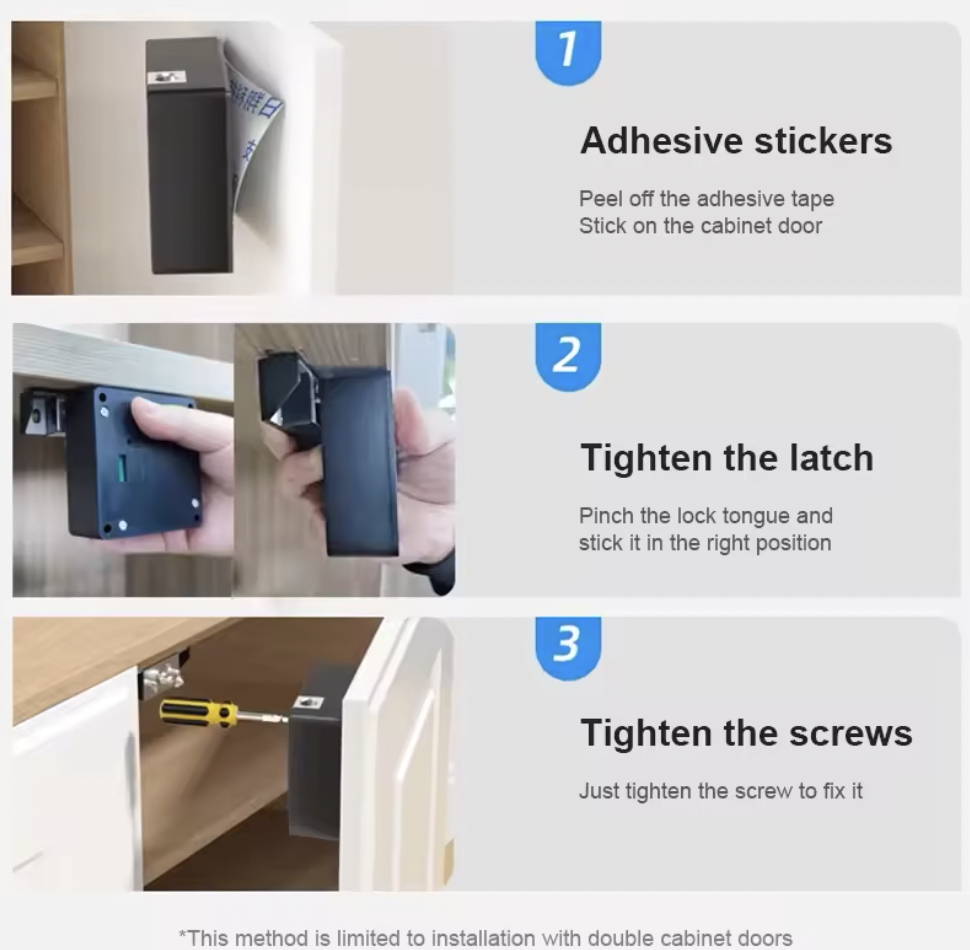 1

Adhesive stickers

Peel off the adhesive tape
Stick on the cabinet door

2

Tighten the latch

Pinch the lock tongue and stick it in the right position

3

Tighten the screws

Just tighten the screw to fix it

*This method is limited to installation with double cabinet doors