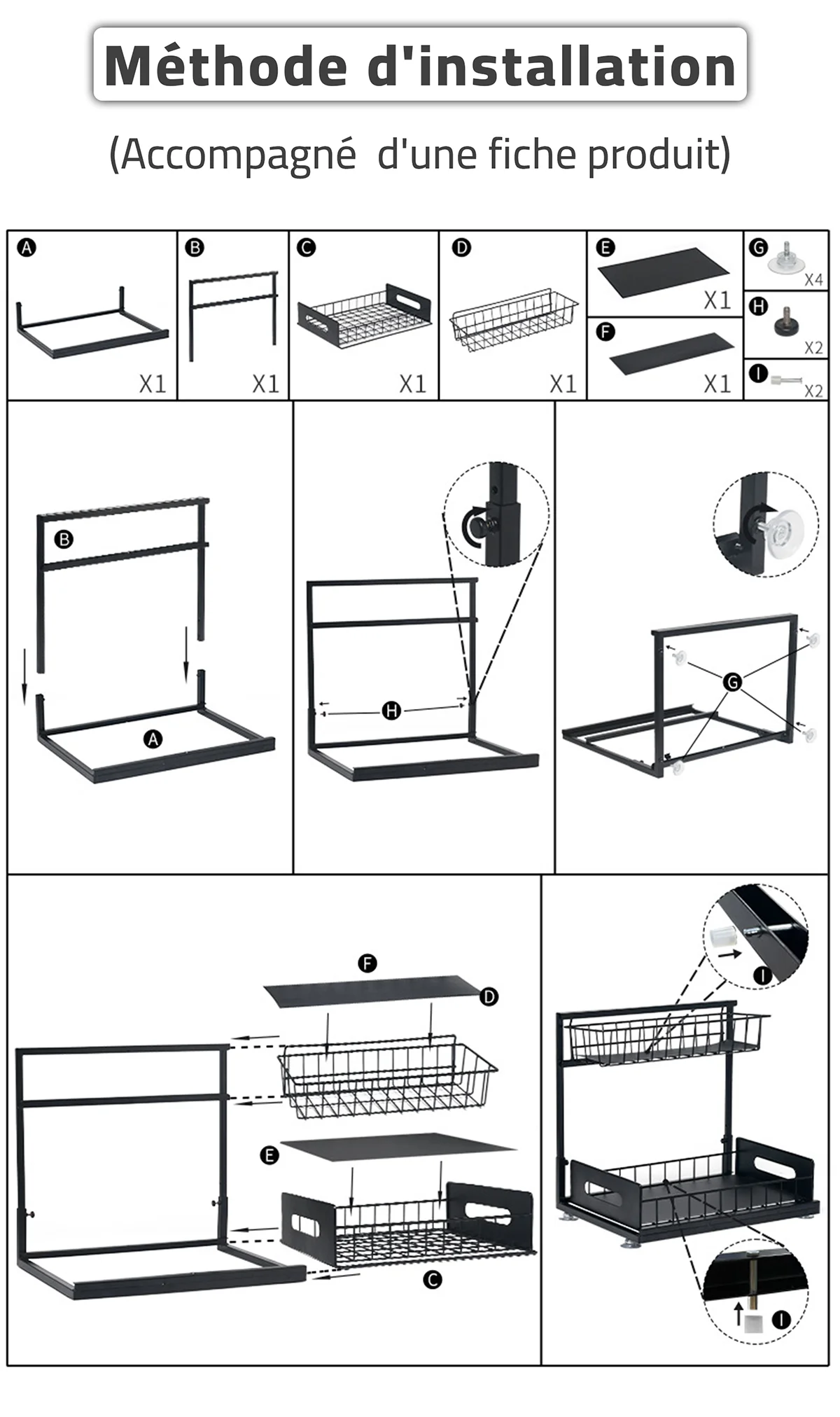 Méthode d'installation

(Accompagné d'une fiche produit)

A X1
B X1
C X1
D X1
E X1
F X1
G X4
H X2
I X2

B
A

H

G

F
D
E
C

I
I