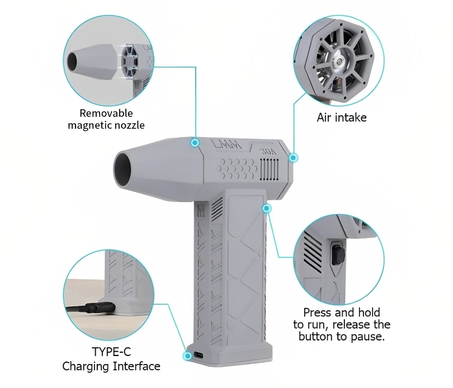 Removable magnetic nozzle

Air intake

LMM

30A

Press and hold to run, release the button to pause.

TYPE-C Charging Interface