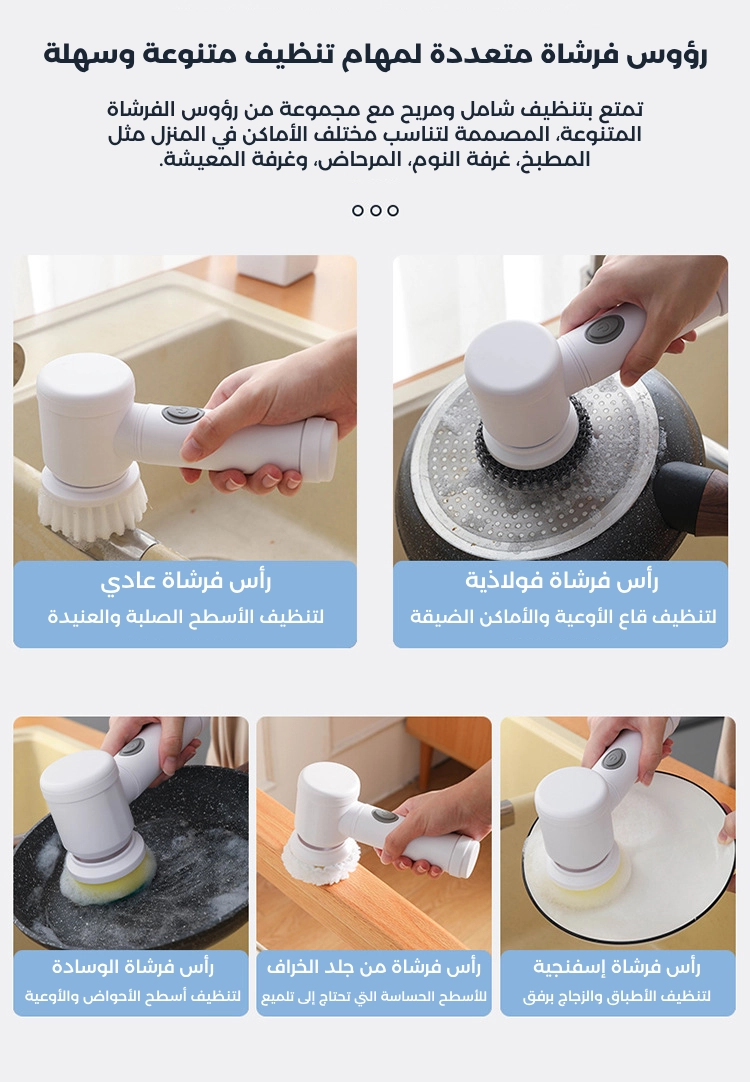 رؤوس فرشاة متعددة لمهام تنظيف متنوعة وسهلة

تمتع بتنظيف شامل ومريح مع مجموعة من رؤوس الفرشاة المتنوعة، المصممة لتناسب مختلف الأماكن في المنزل مثل المطبخ، غرفة النوم، المرحاض، وغرفة المعيشة.

رأس فرشاة فولاذية
لتنظيف قاع الأوعية والأماكن الضيقة

رأس فرشاة عادي
لتنظيف الأسطح الصلبة والعنيدة

رأس فرشاة إسفنجية
لتنظيف الأطباق والزجاج برفق

رأس فرشاة من جلد الخراف
للأسطح الحساسة التي تحتاج إلى تلميع

رأس فرشاة الوسادة
لتنظيف أسطح الأحواض والأوعية