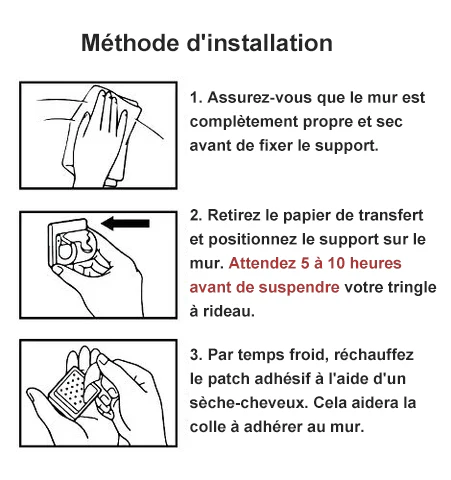 Méthode d'installation

1. Assurez-vous que le mur est complètement propre et sec avant de fixer le support.

2. Retirez le papier de transfert et positionnez le support sur le mur. Attendez 5 à 10 heures avant de suspendre votre tringle à rideau.

3. Par temps froid, réchauffez le patch adhésif à l'aide d'un sèche-cheveux. Cela aidera la colle à adhérer au mur.