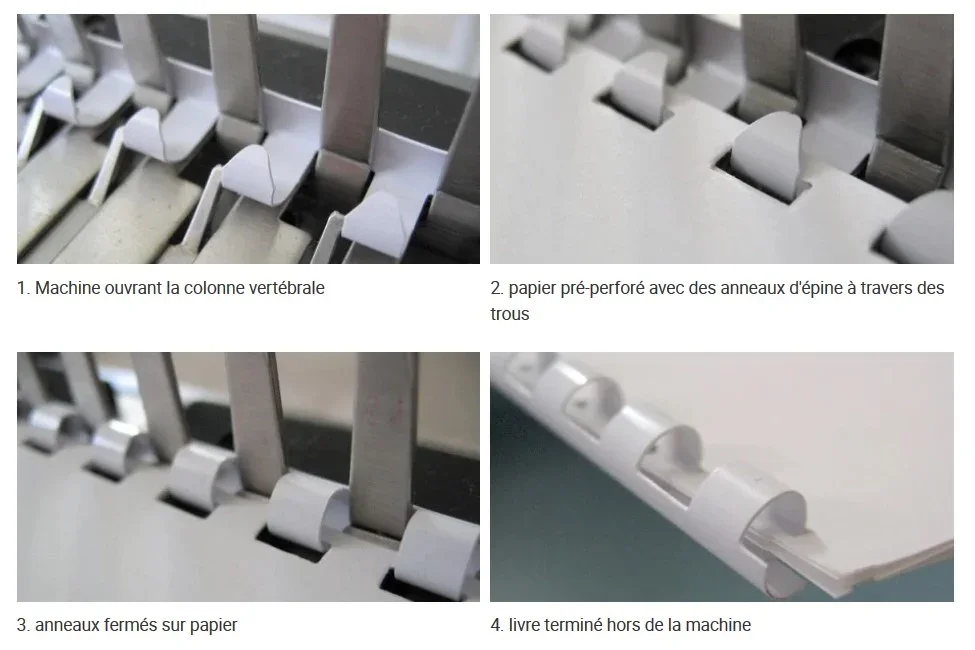 1. Machine ouvrant la colonne vertébrale

2. papier pré-perforé avec des anneaux d'épine à travers des trous

3. anneaux fermés sur papier

4. livre terminé hors de la machine